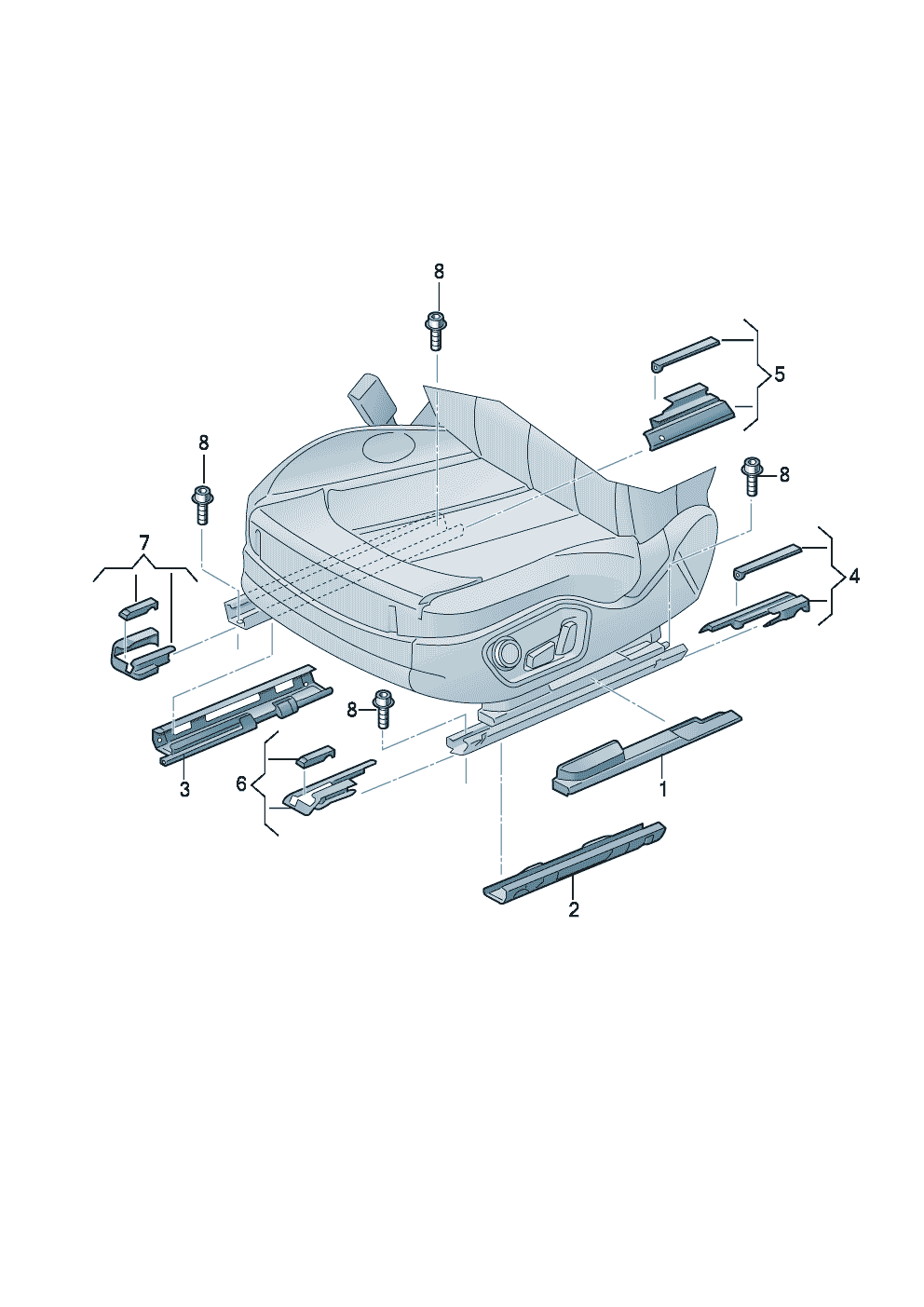 8
5
8
8
7
4
8
3
6
1
2