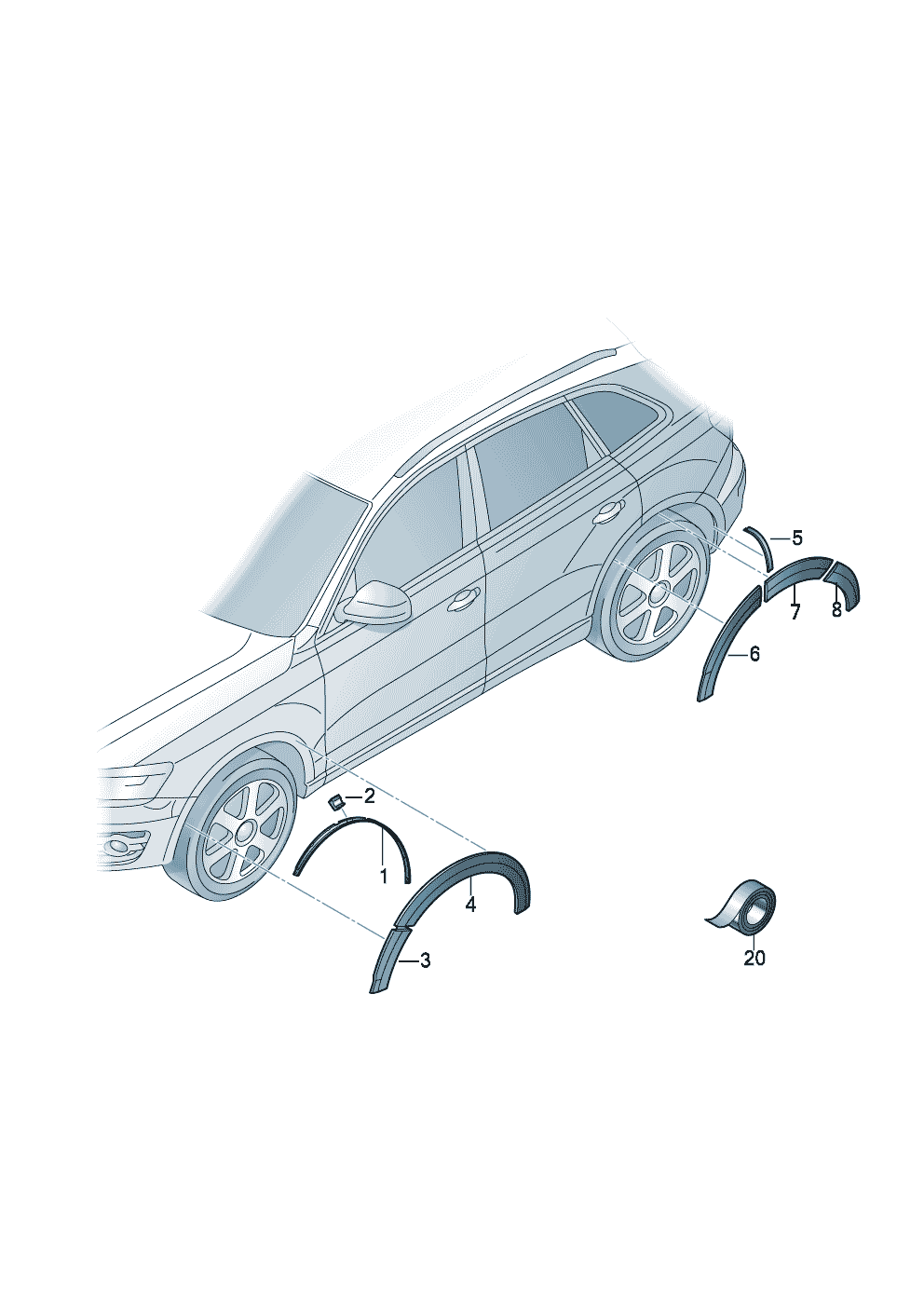 5
7
8
6
2
1
4
3
20