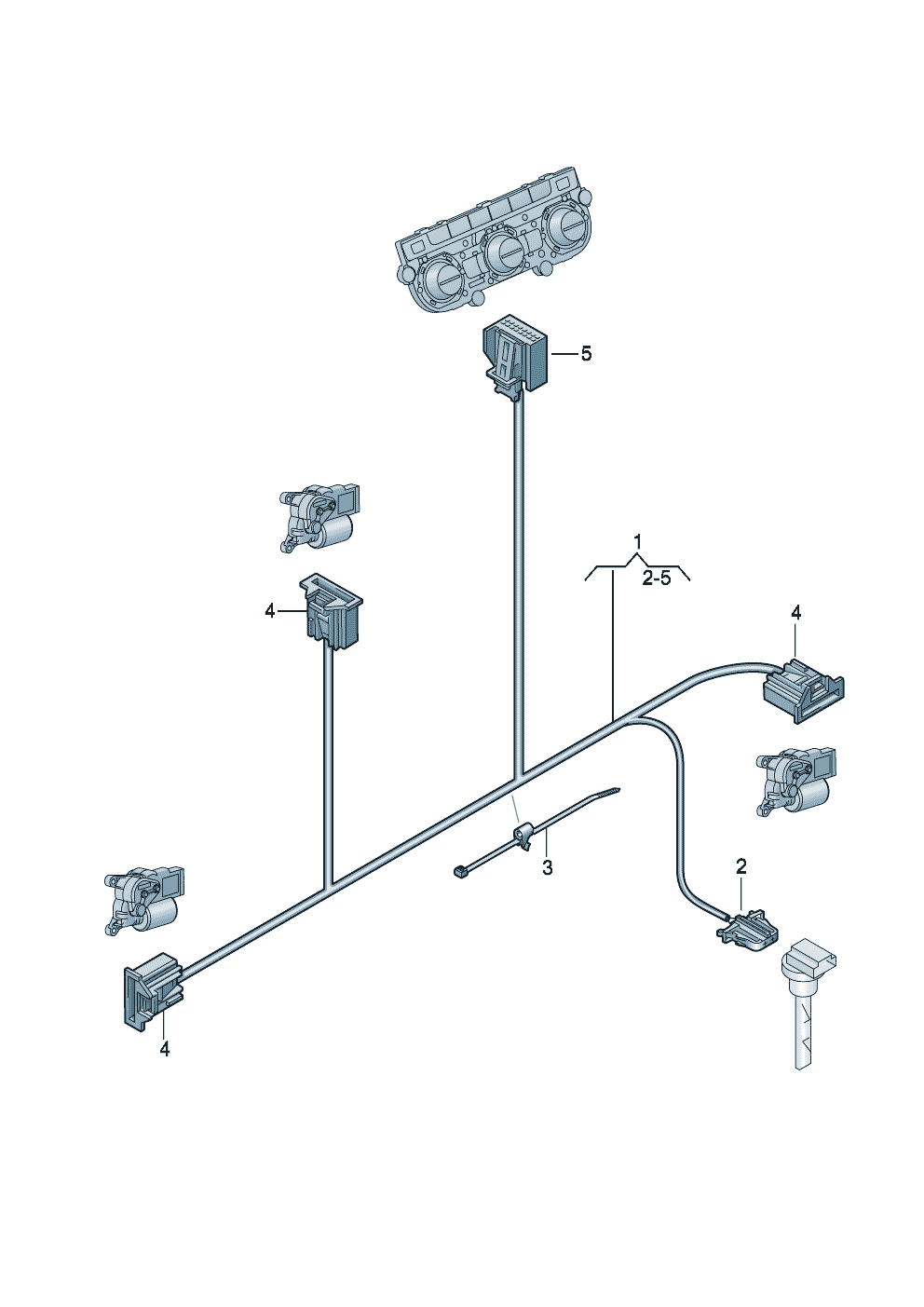 5

1
2-5

4

4

3

2

4