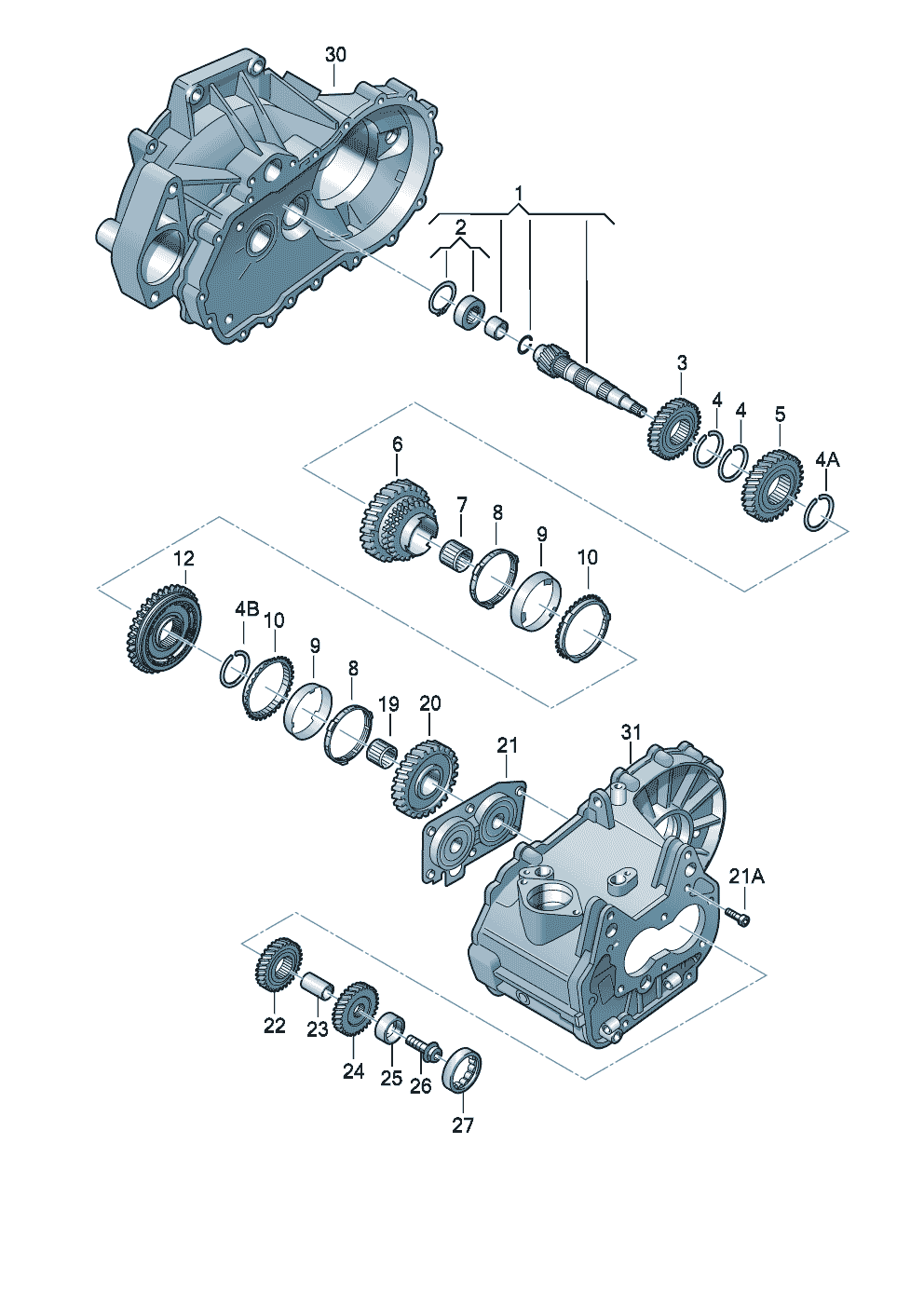 30
1
2
3
4
4
5
4A
6
7
8
9
10
12
4B
10
9
8
19
20
21
31
21A
22
23
24
25
26
27