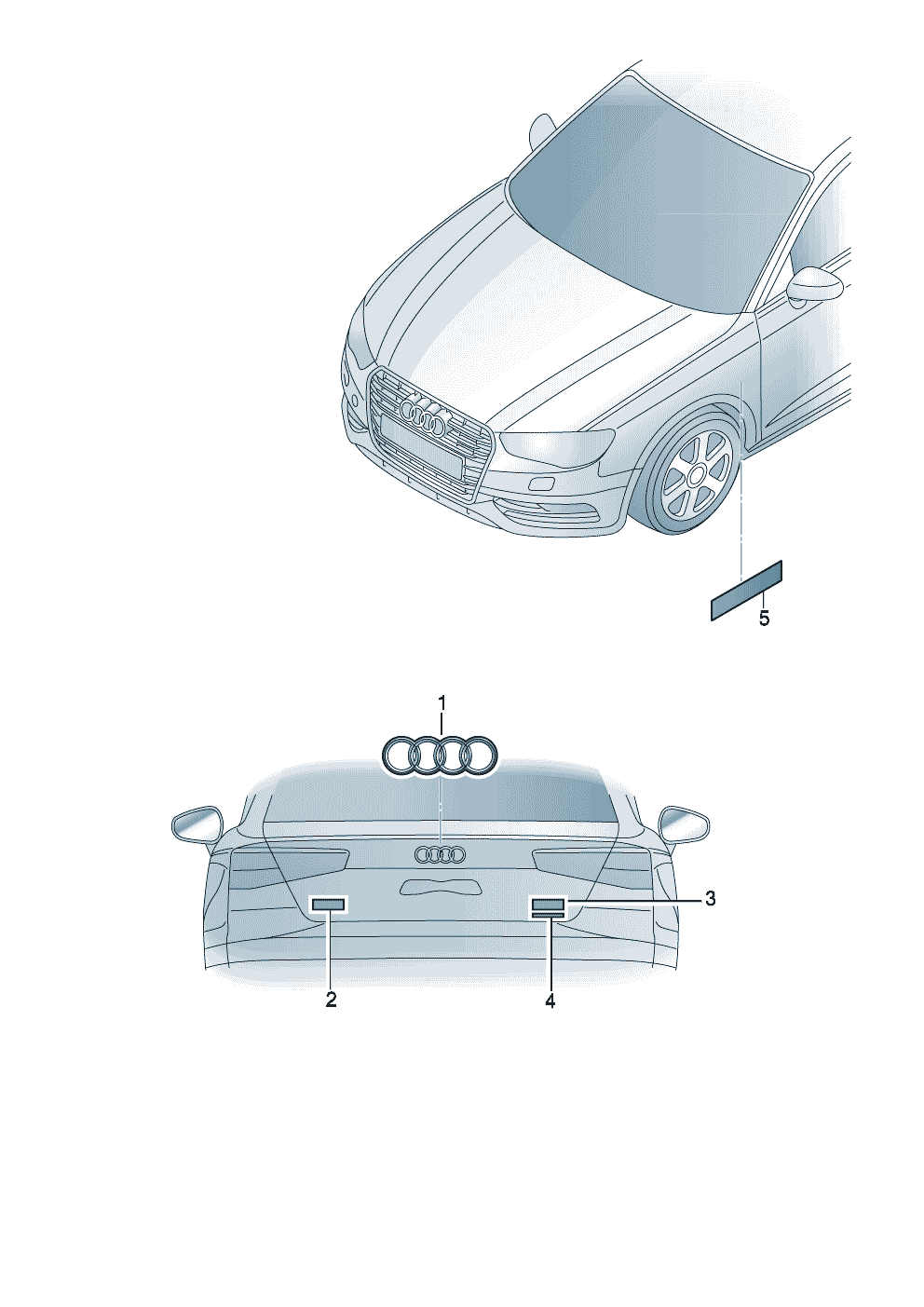 5

1

3

2

4