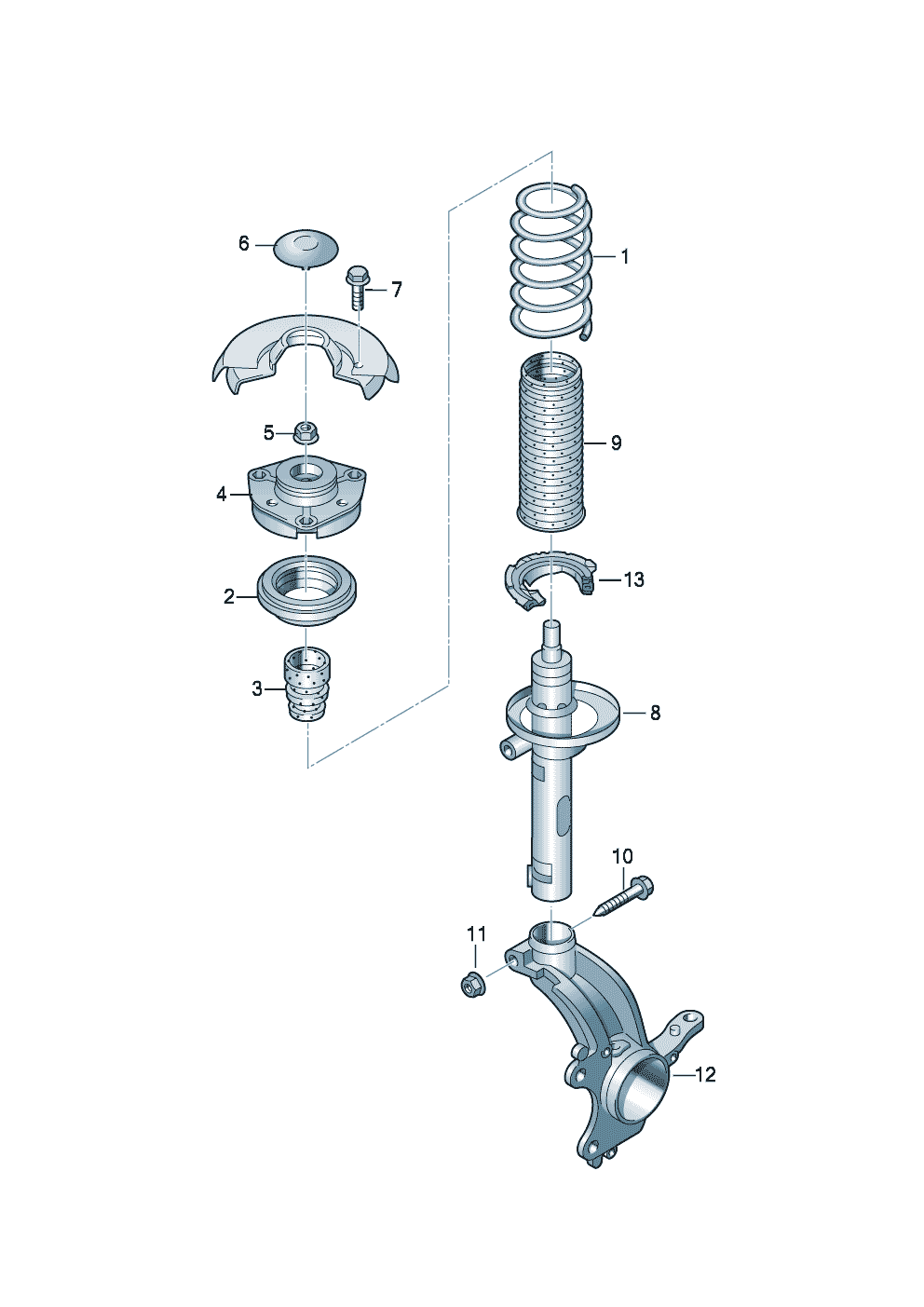 6
7
1
5
4
9
2
13
3
8
10
11
12