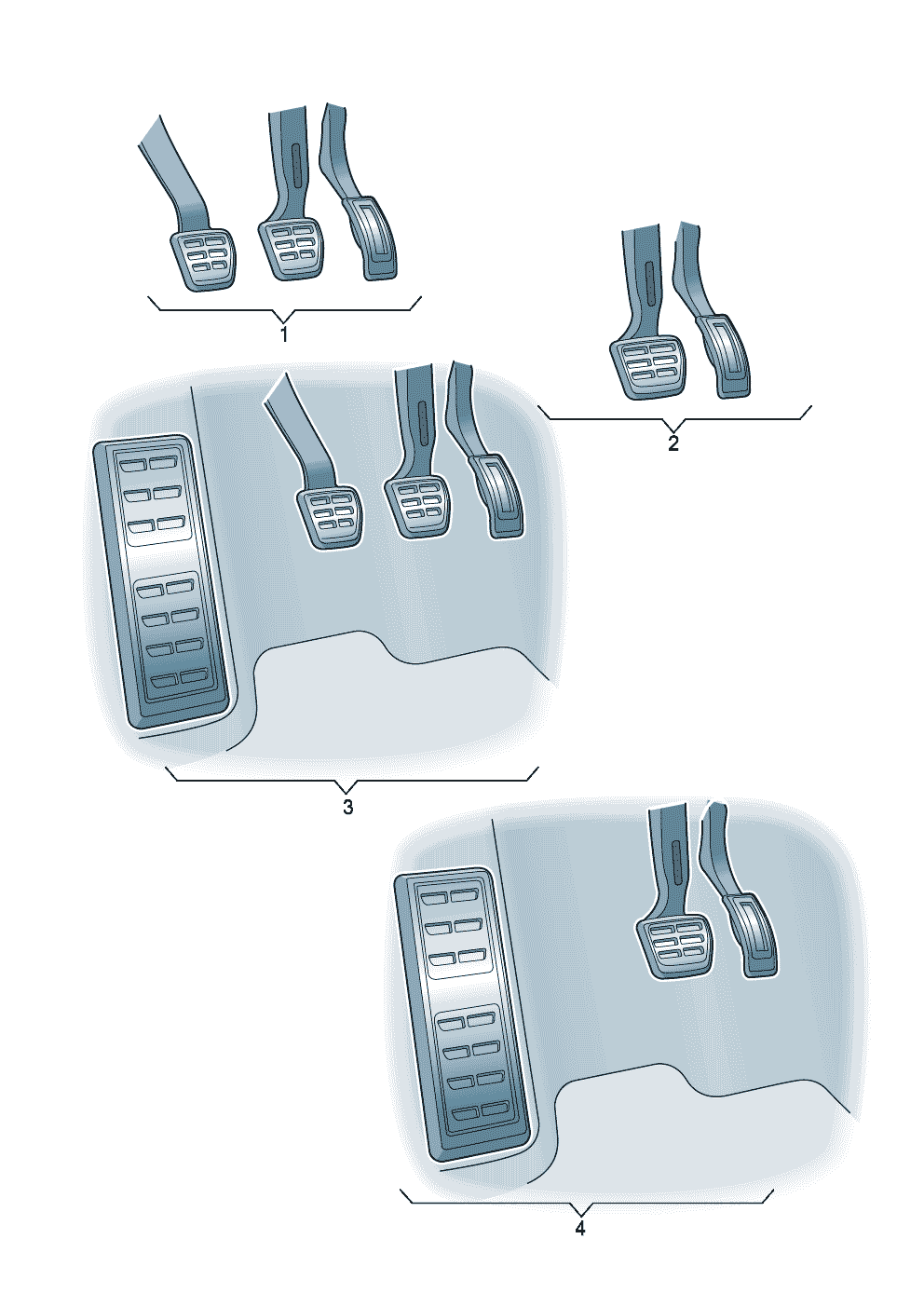 1

2

3

4