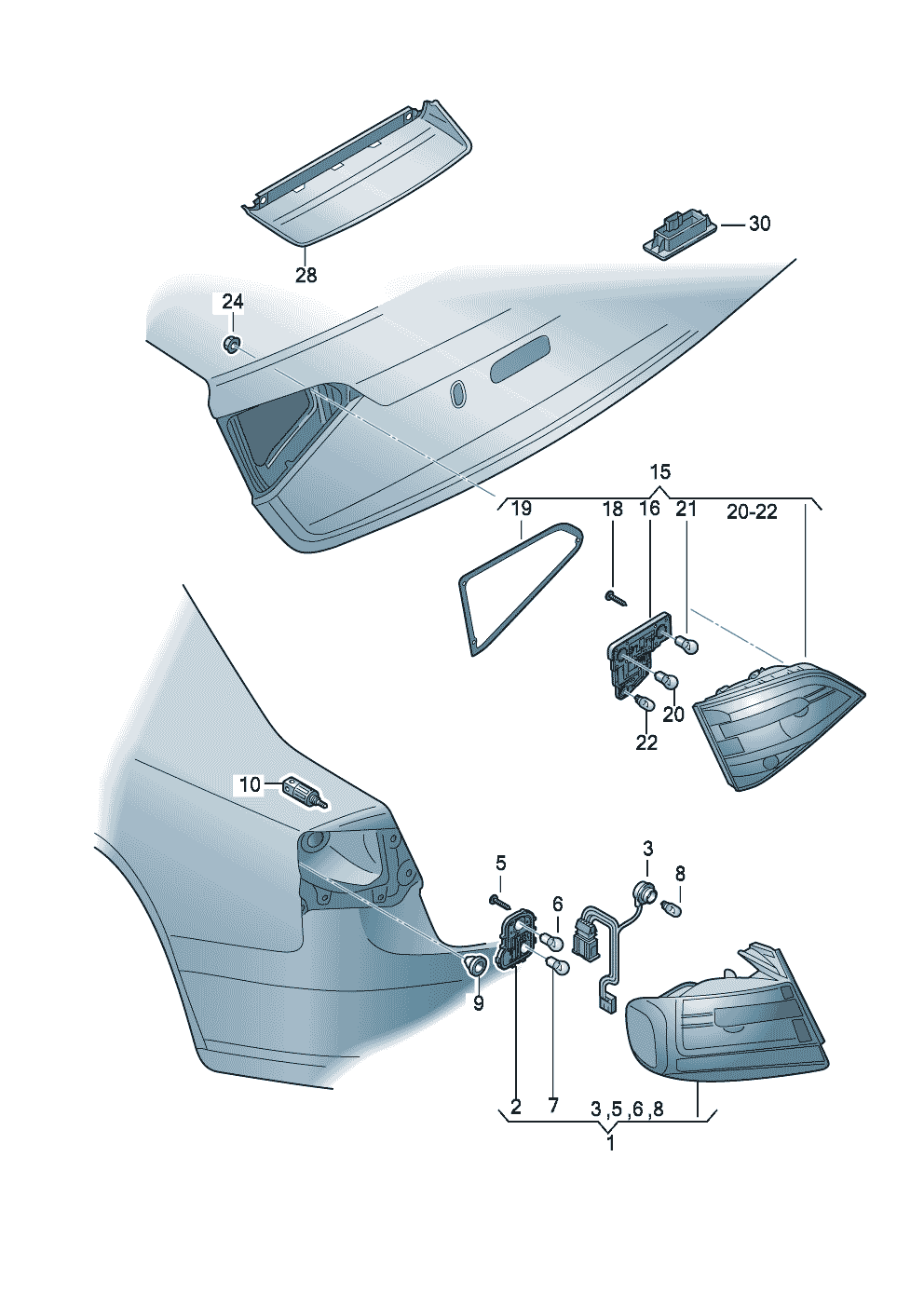 30
28
24
15
19
18
16
21
20-22
20
22
10
5
6
3
8
9
2
7
3 ,5 ,6 ,8
1