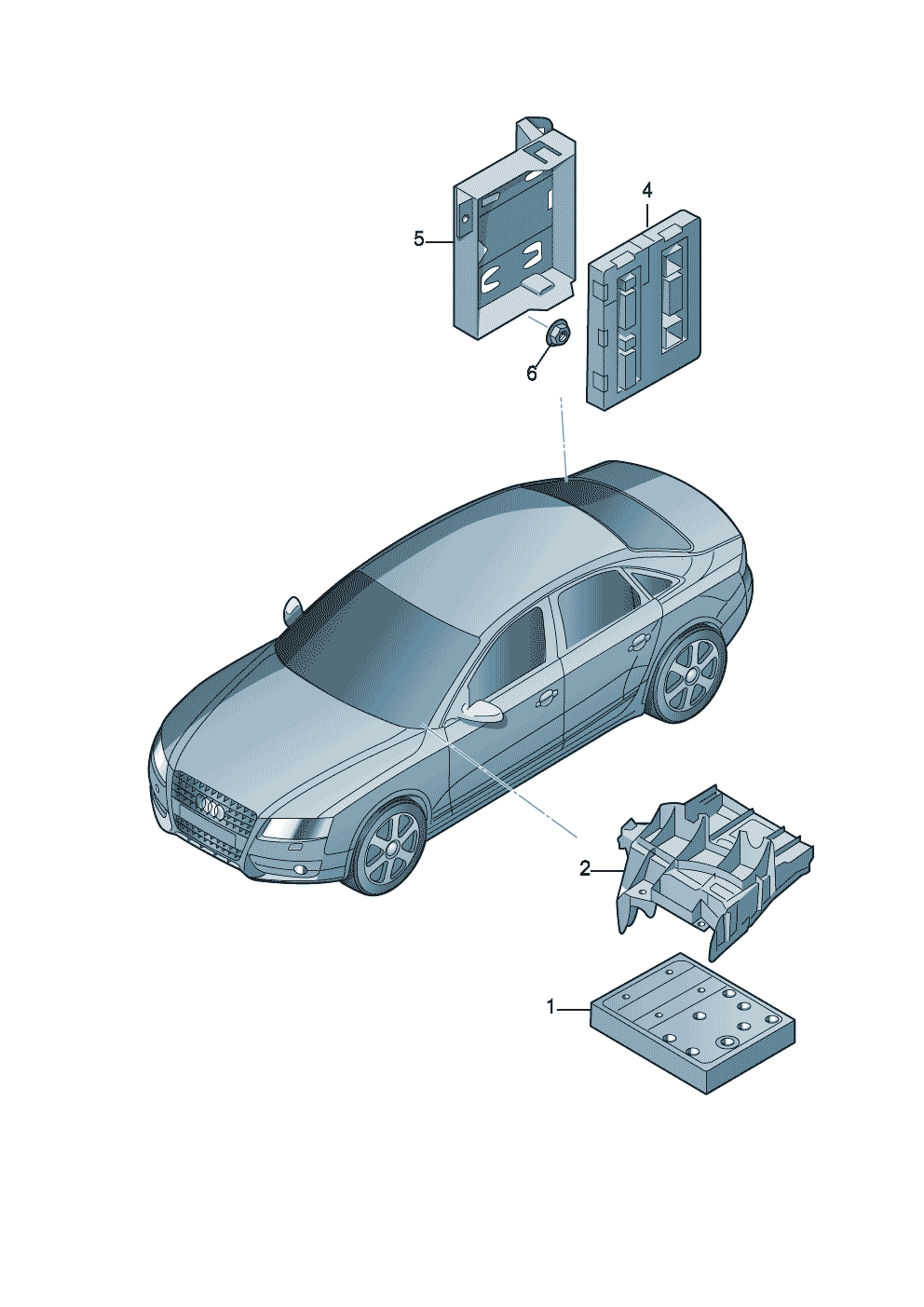 4
5
6
2
1