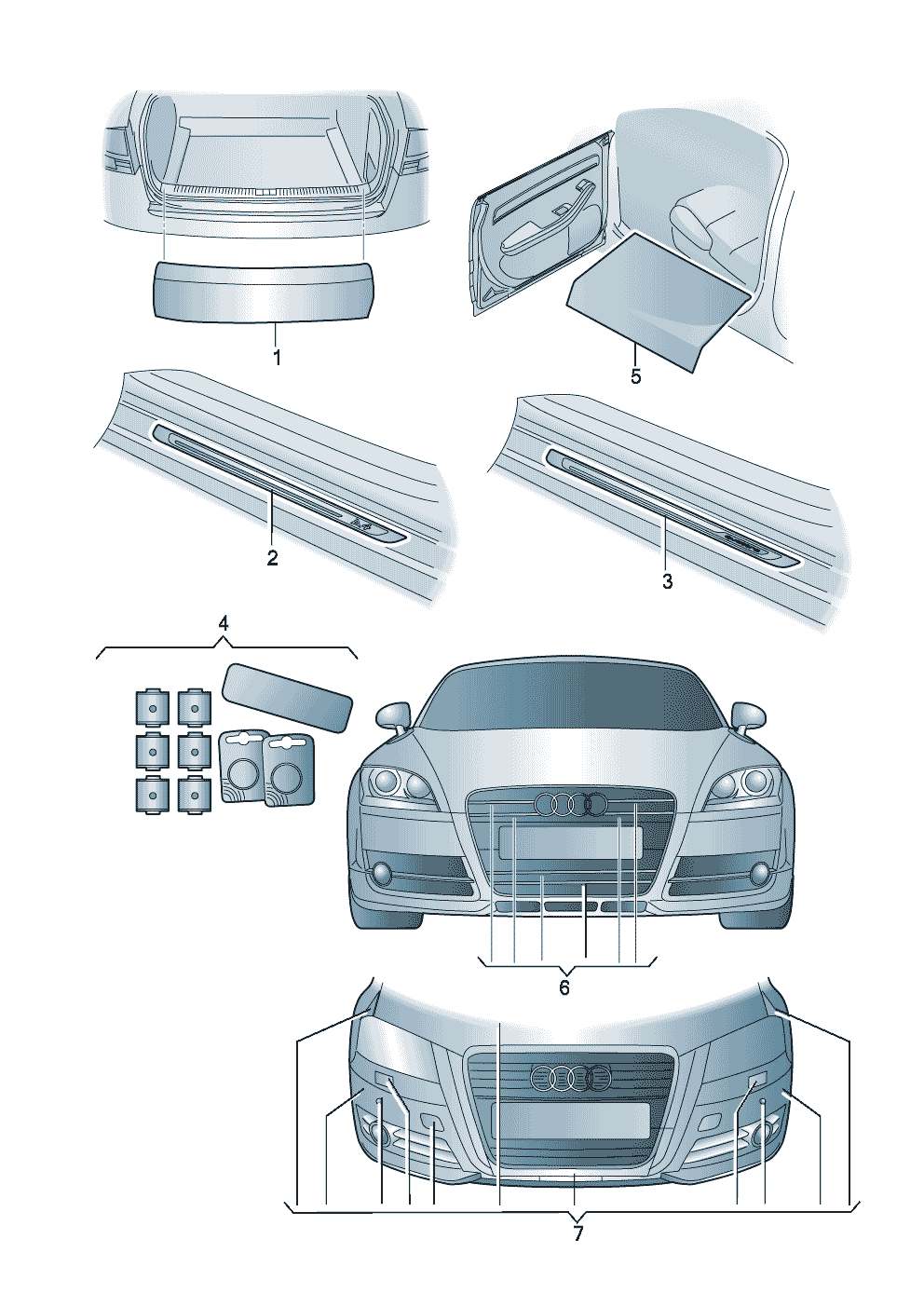 1

5

2

3

4

6

7