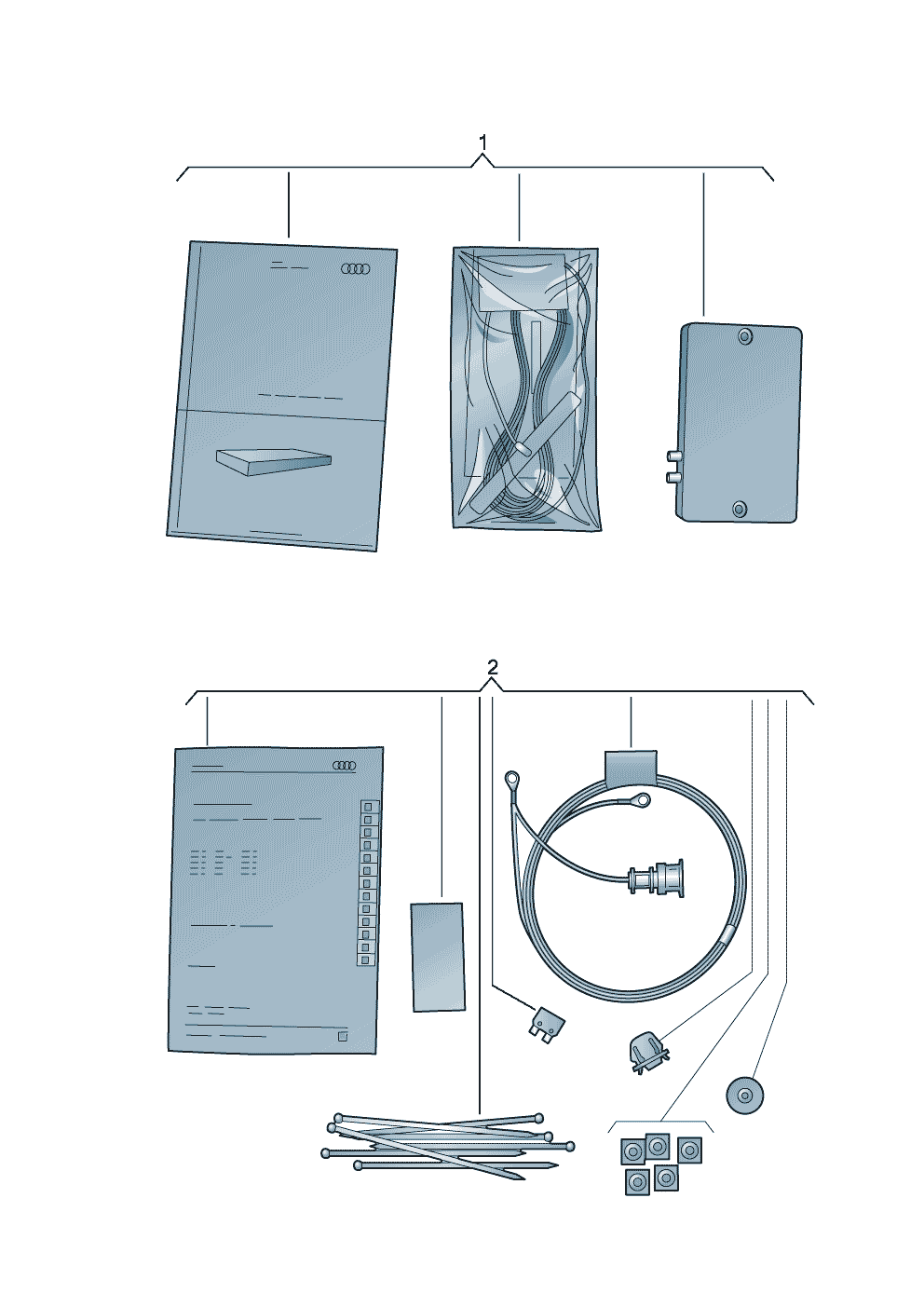 1

2