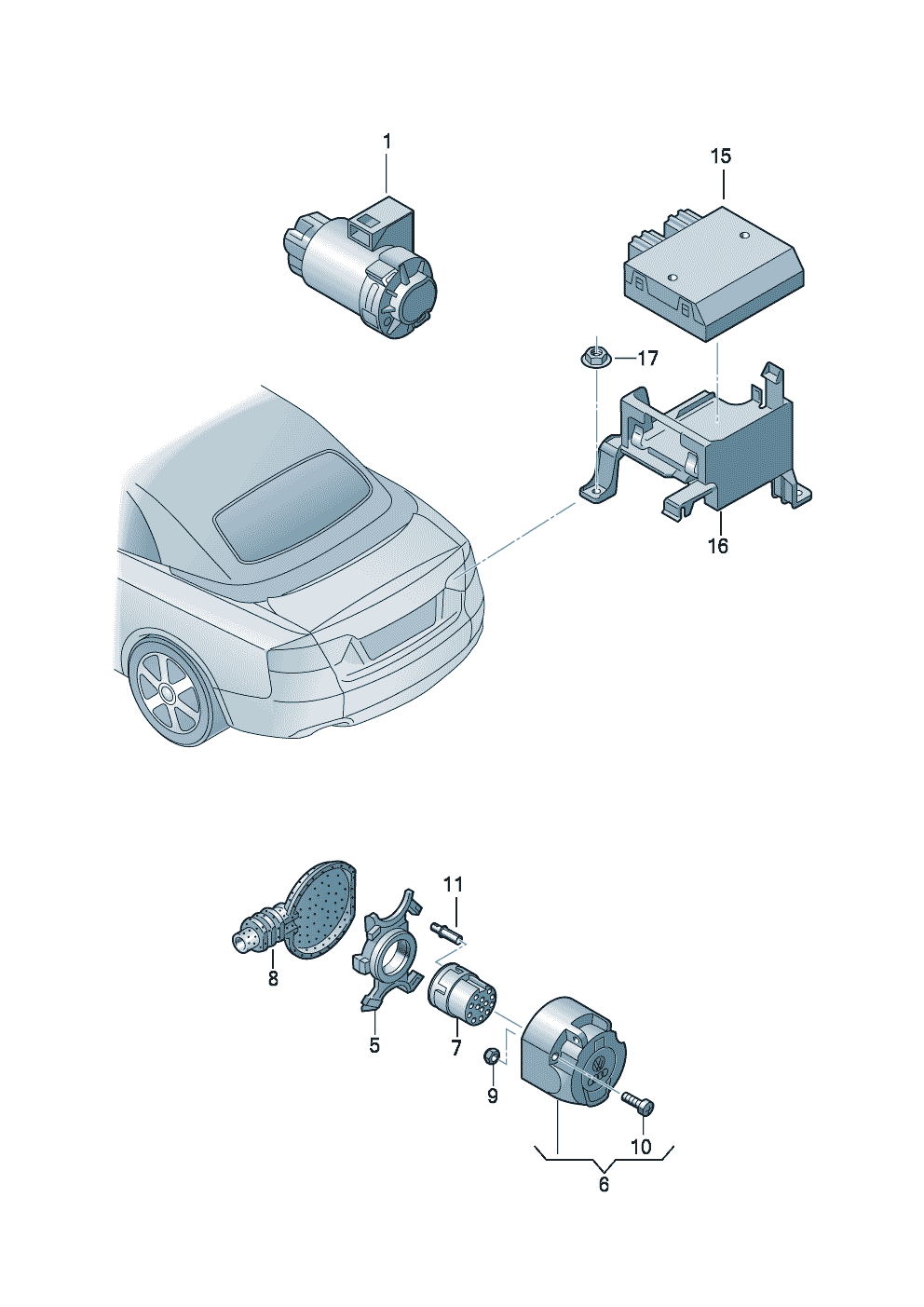 1

15

17

16

11

8

5

7

9

10

6