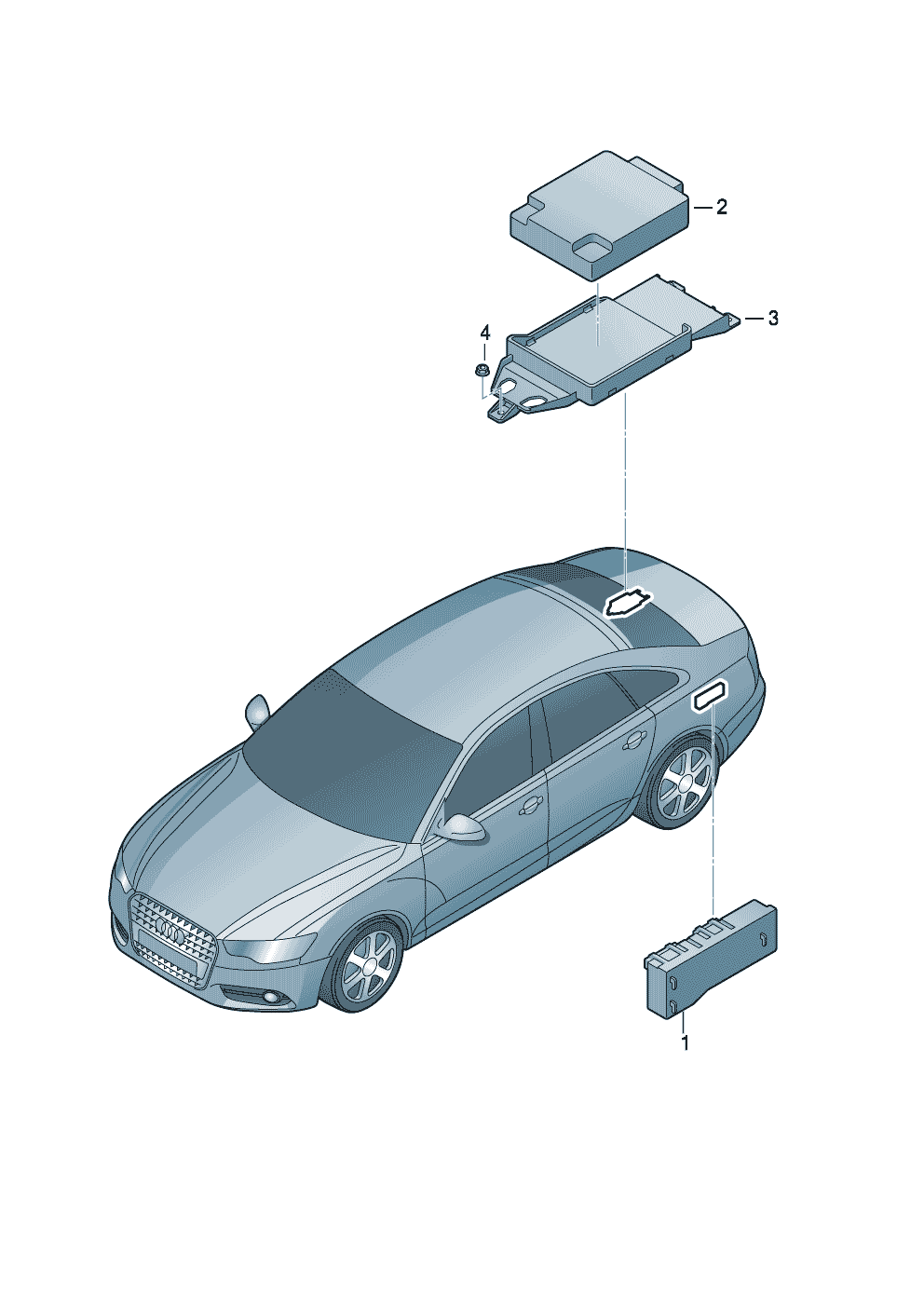 2
3
4
1