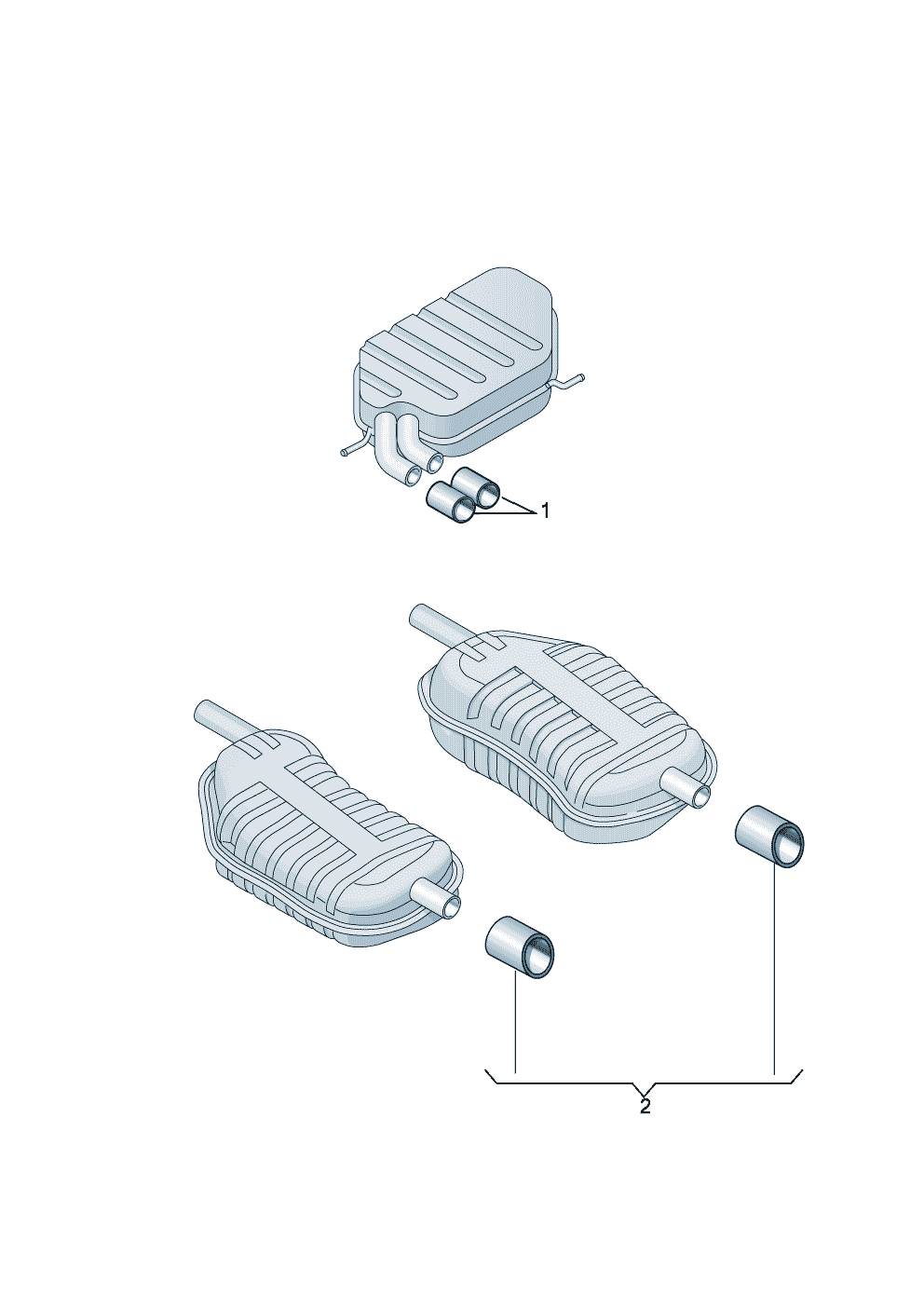 1

2