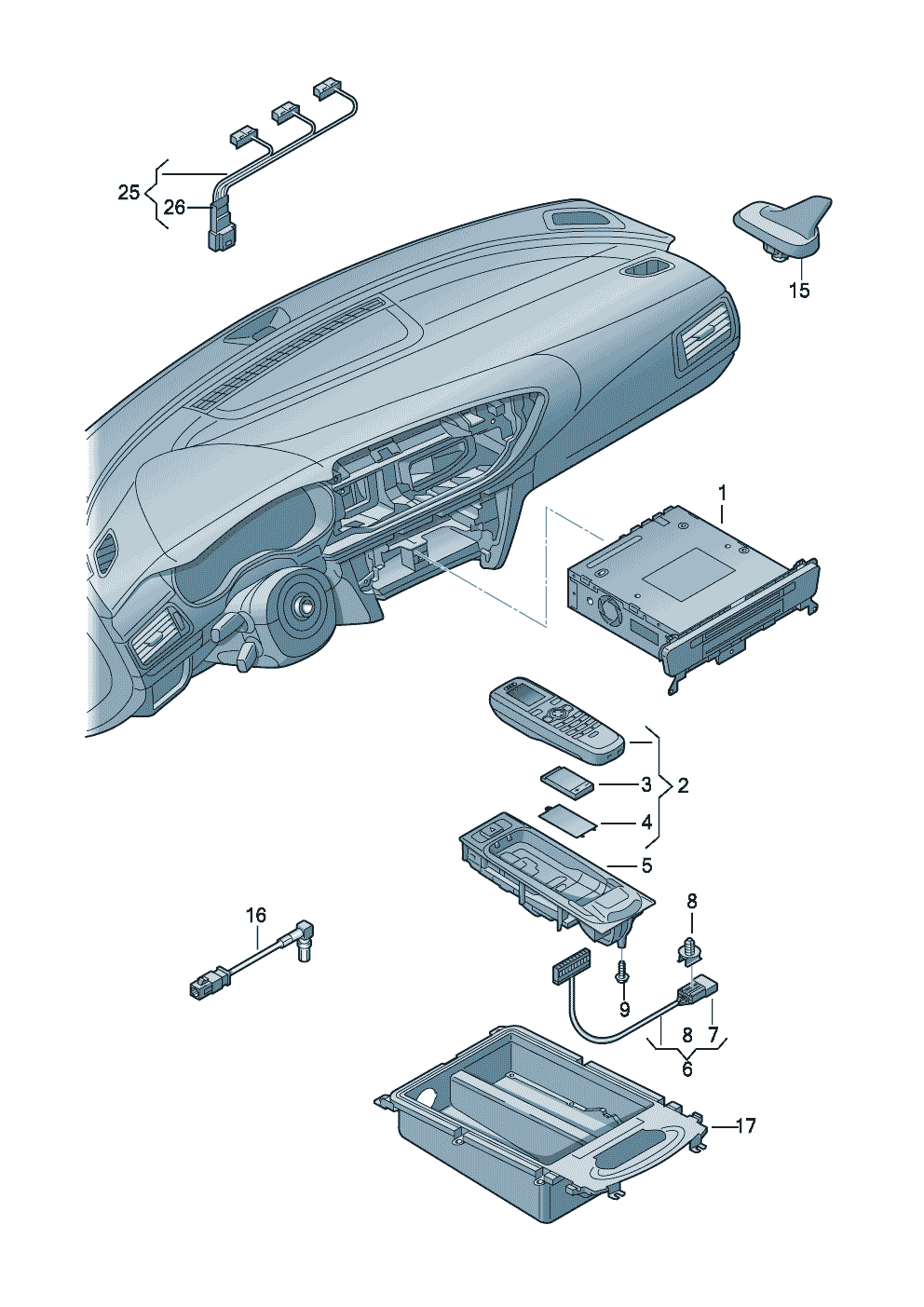 25
26
15
1
3
2
4
5
16
8
9
8
7
6
17