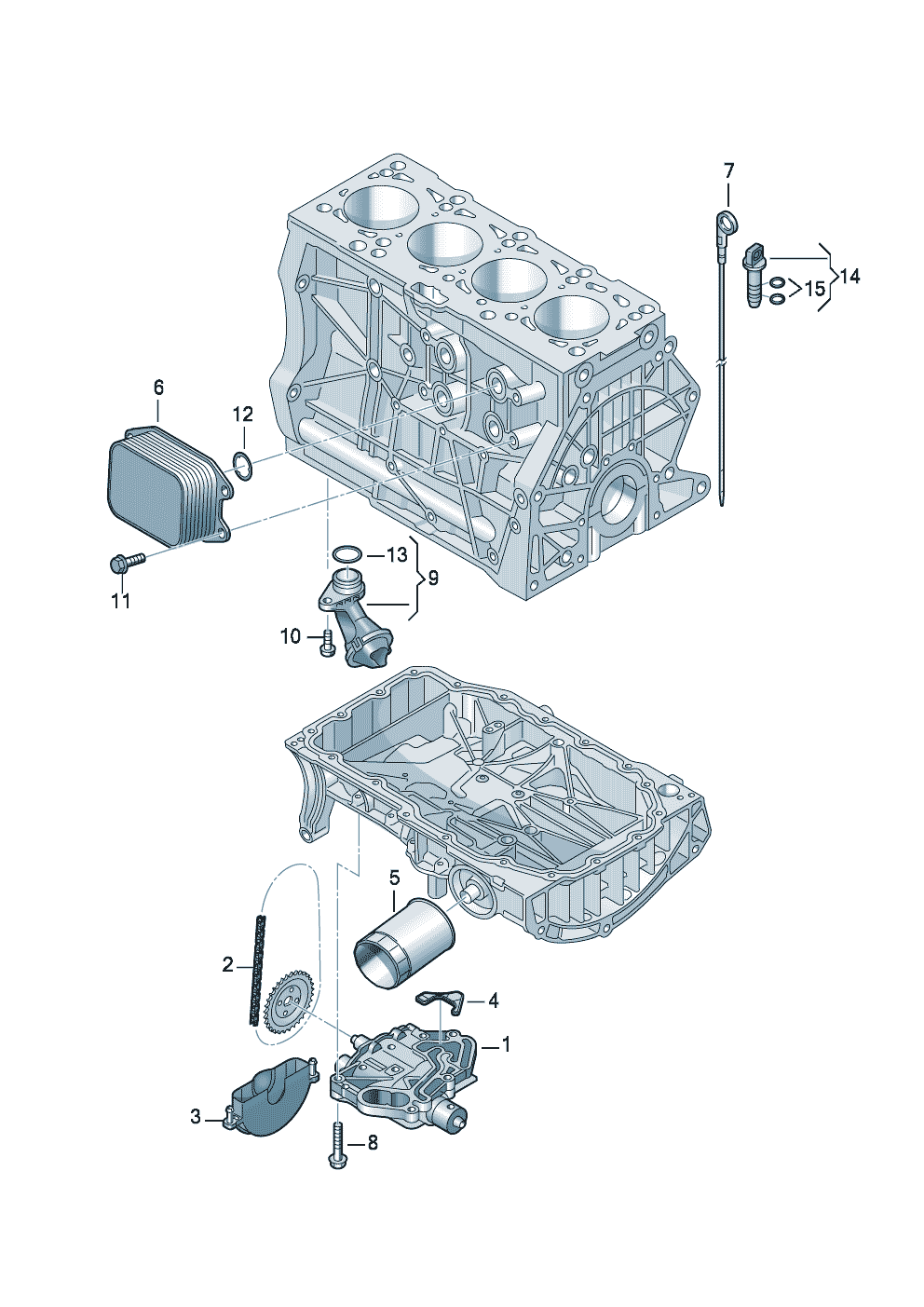 7
14
15
6
12
13
9
11
10
5
2
4
1
3
8