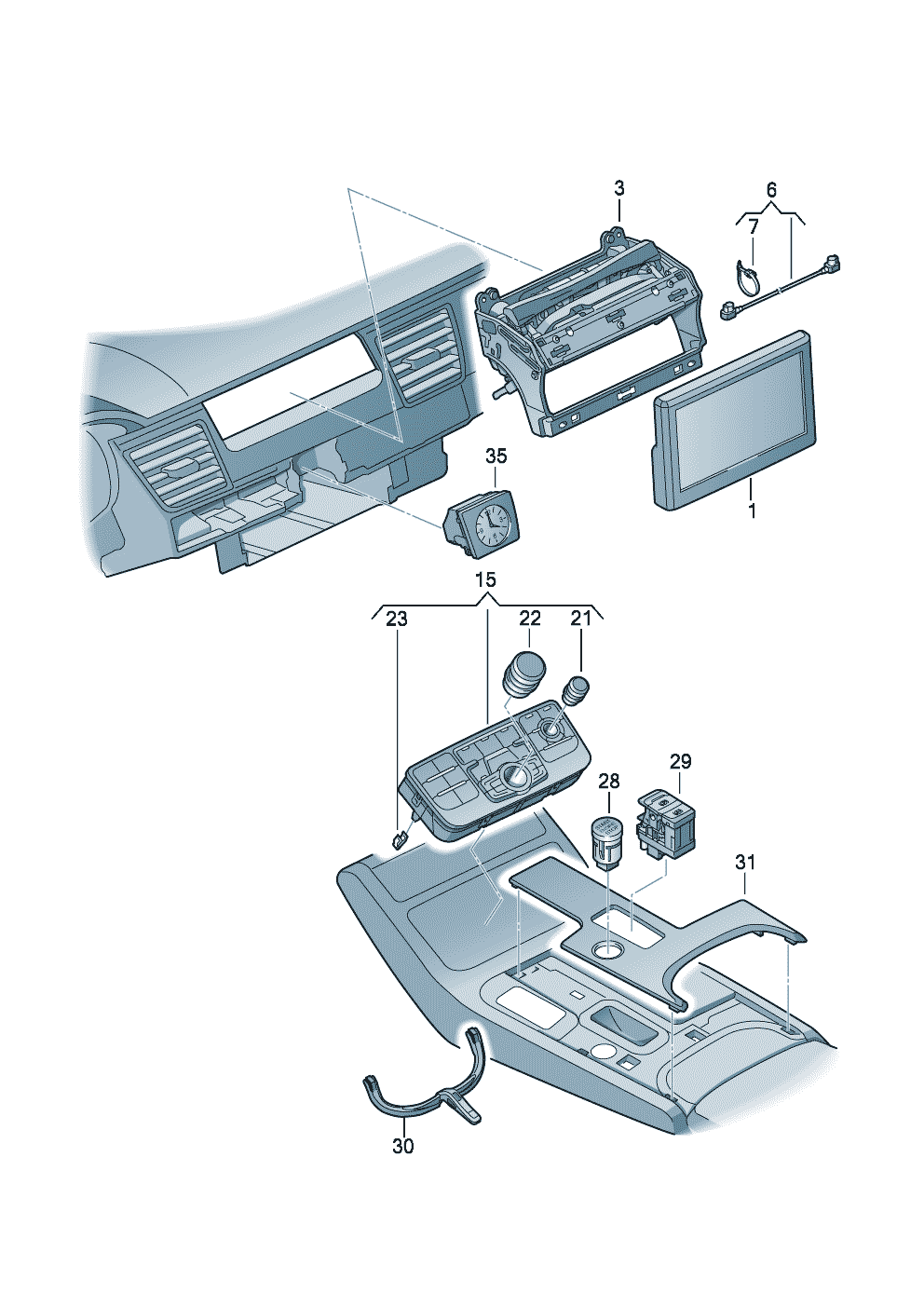 3
6
7
35
1
15
23
22
21
28
29
31
30