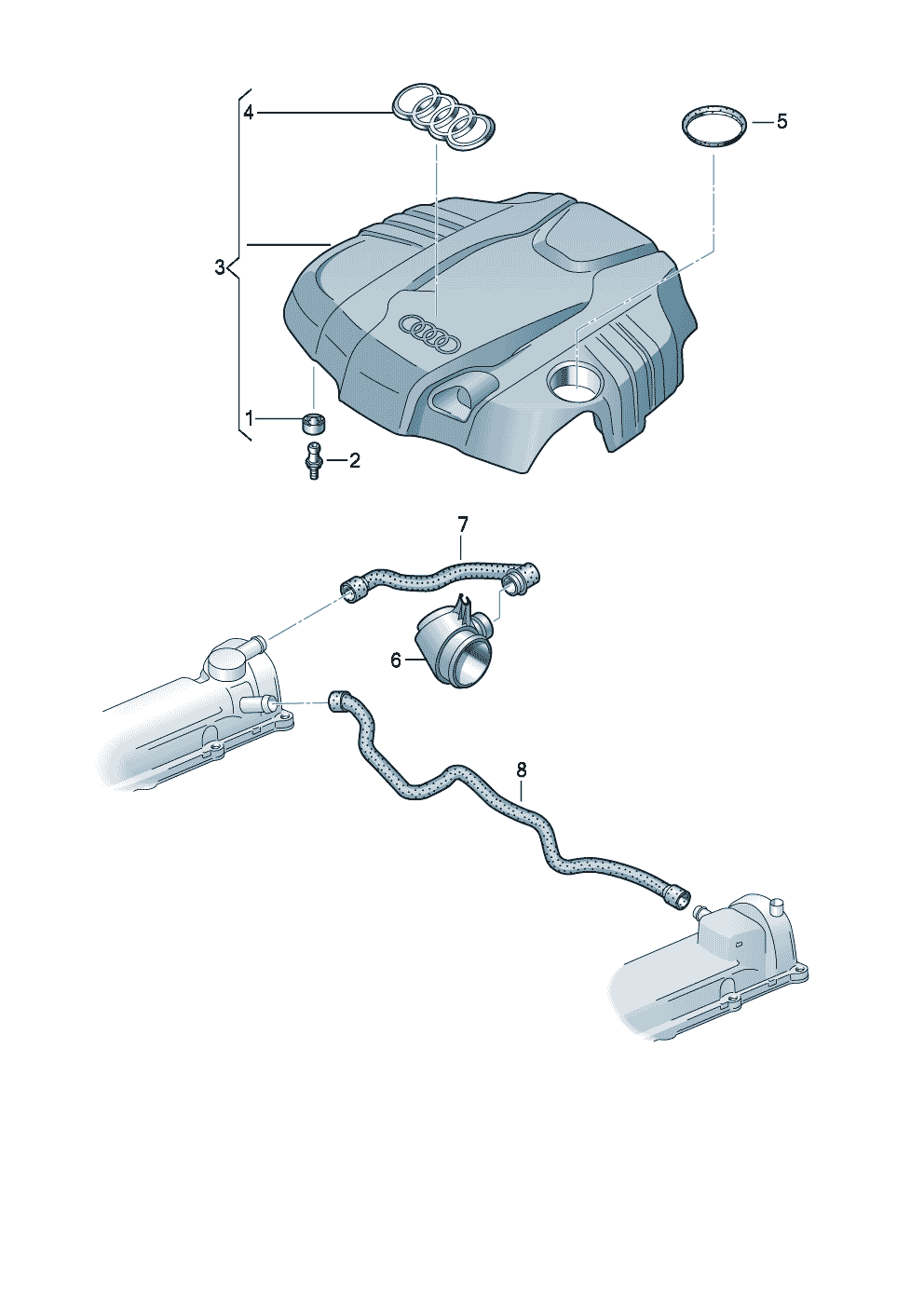 4
5
3
1
2
7
6
8