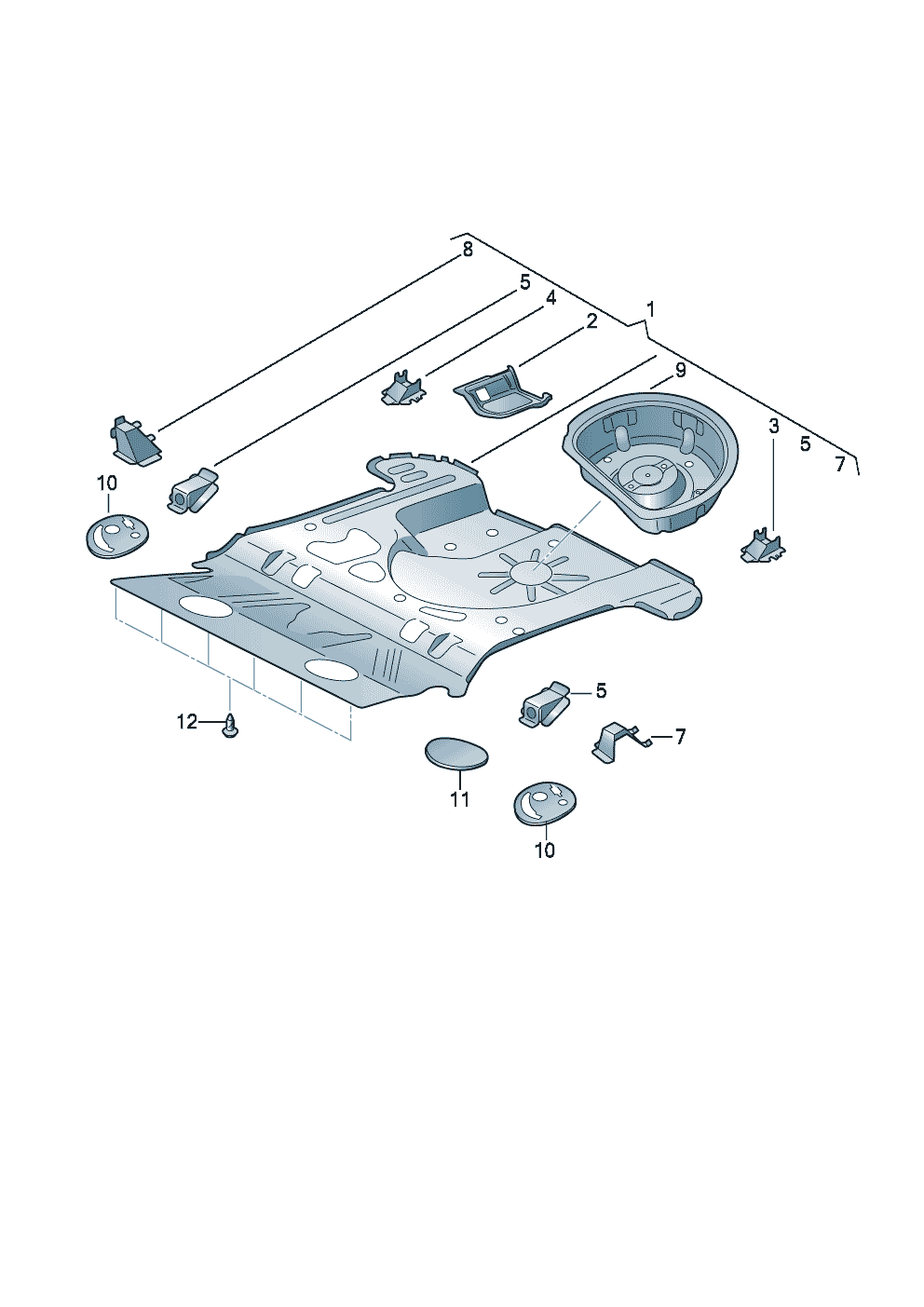 8
5
4
1
2
9
3
5
7
10
5
7
12
11
10