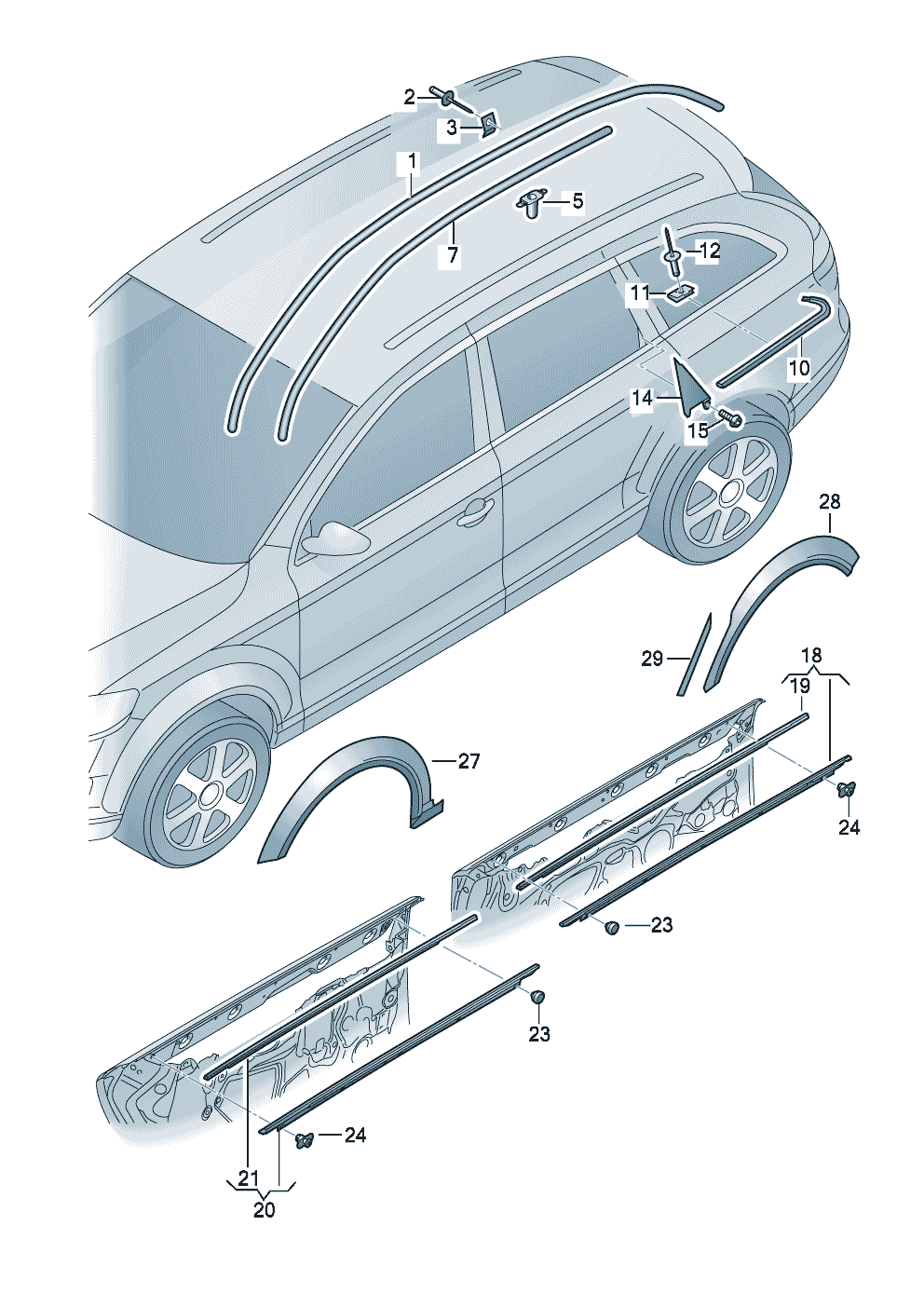 2
3
1
5
7
12
11
10
14
15
28
29
18
19
27
24
23
23
24
21
20