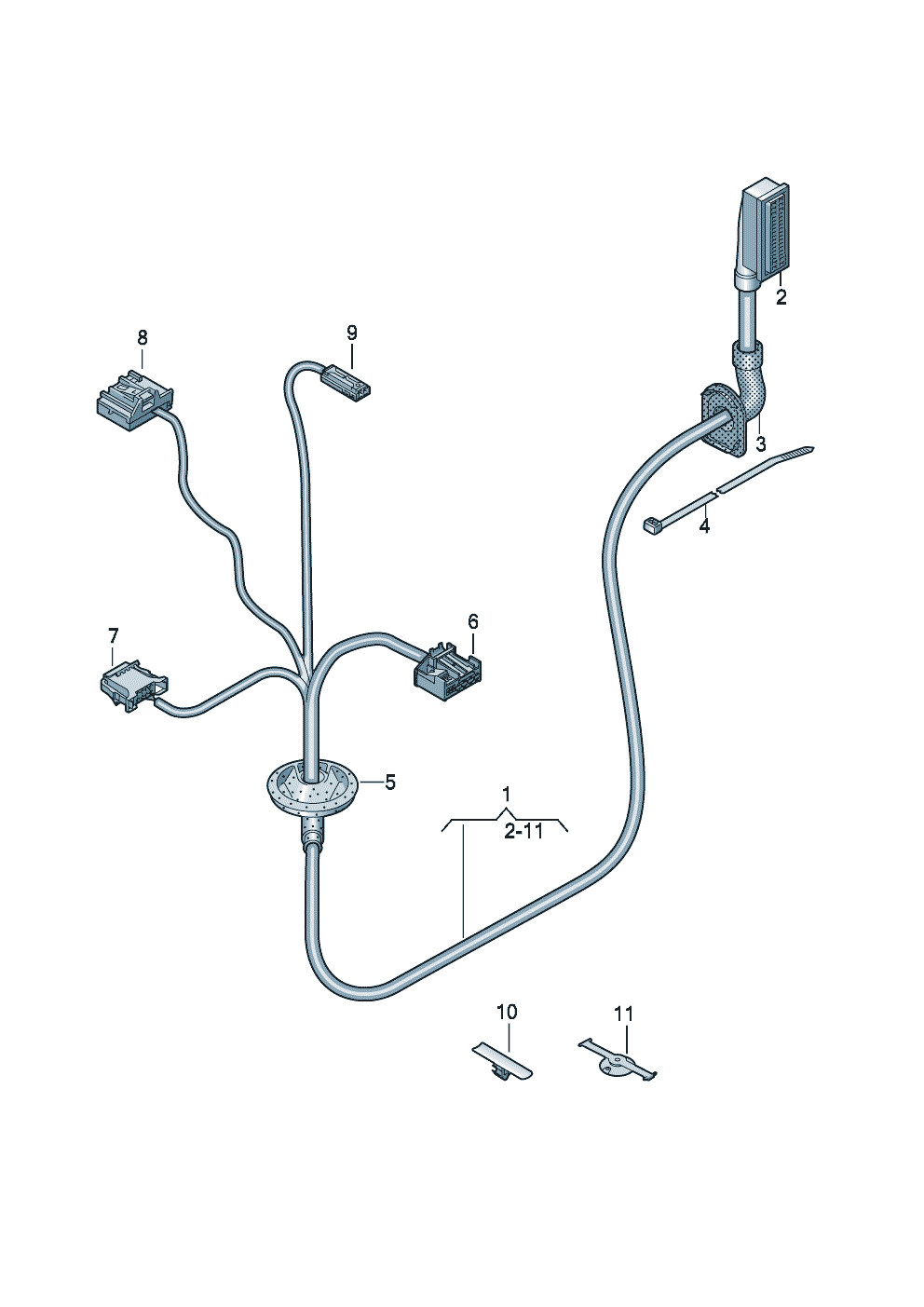 2
8
9
3
4
7
6
5
1
2-11
10
11