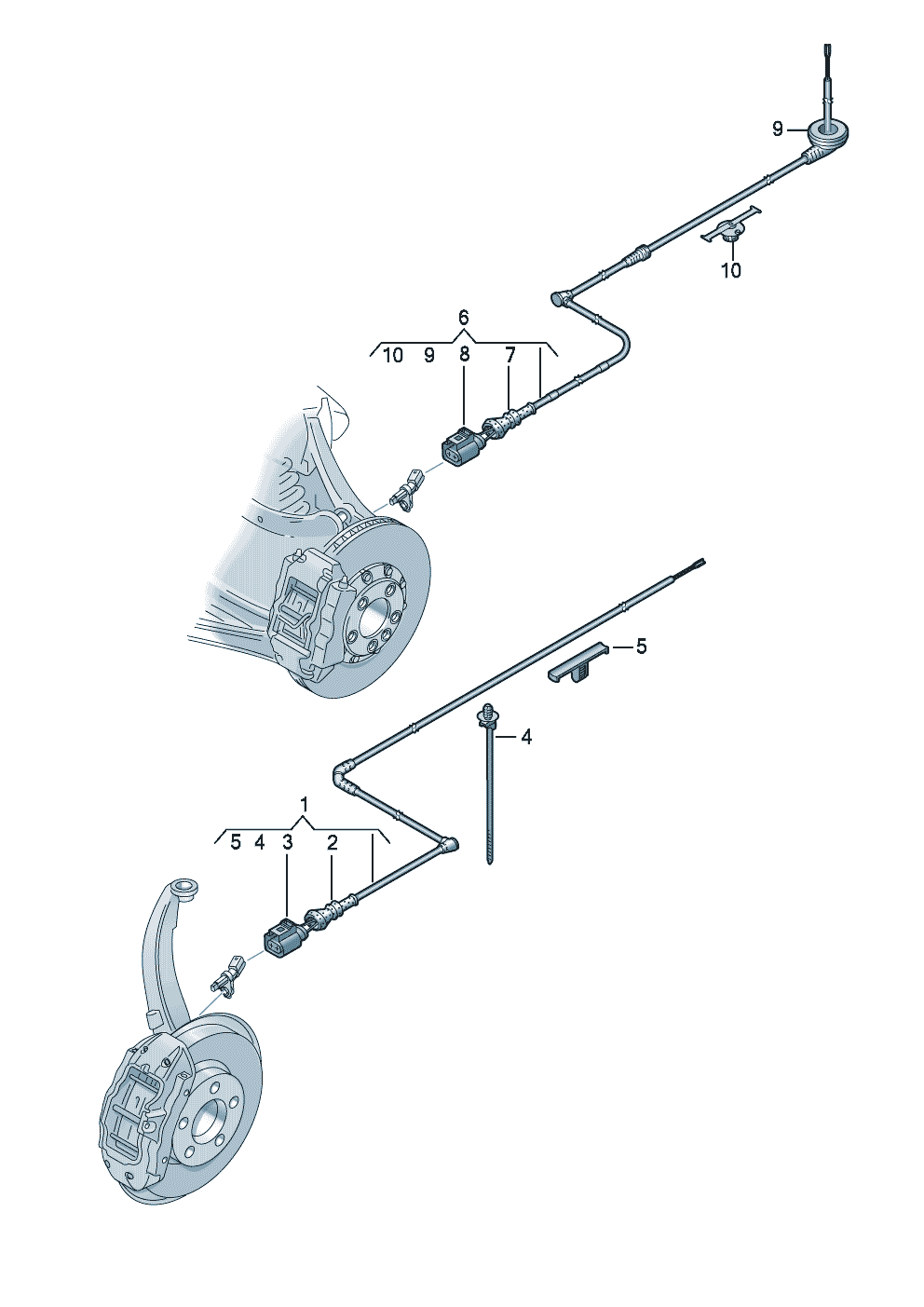 9

10

6

10 9 8 7

5

4

1

5 4 3 2