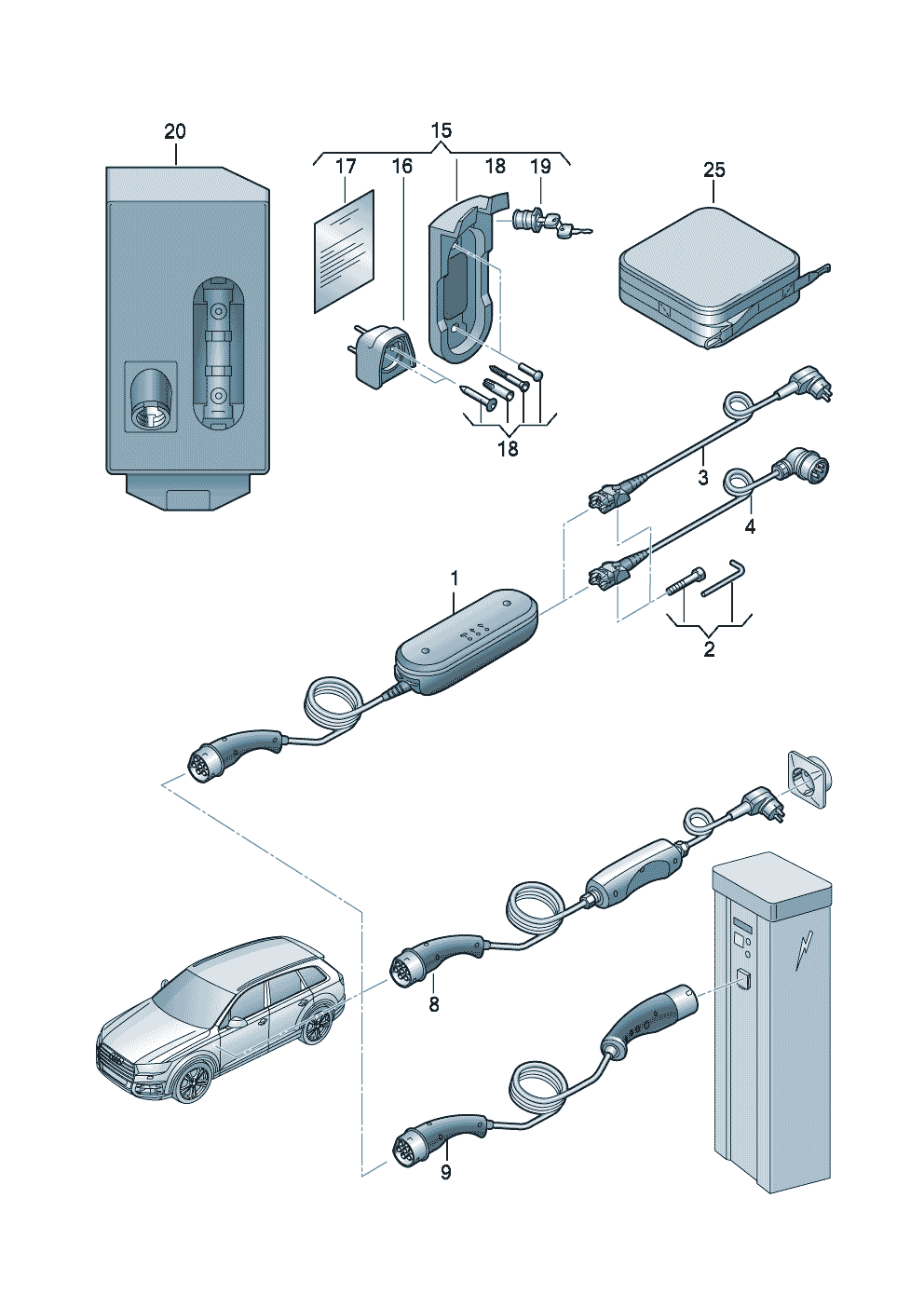 20

15

17 16 18 19

25

18

3

4

1

2

8

9