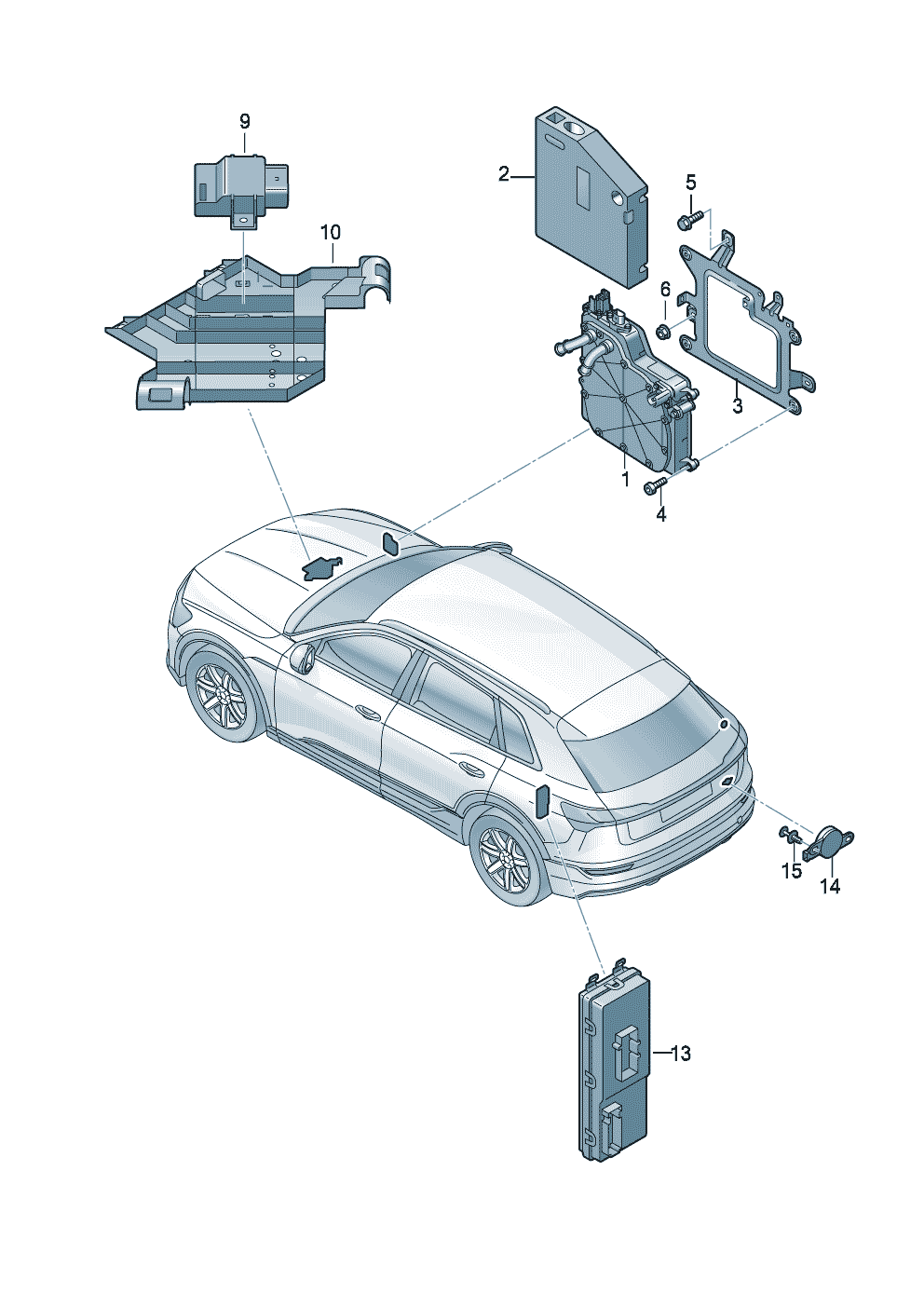 9
10
2
5
6
3
1
4
15
14
13