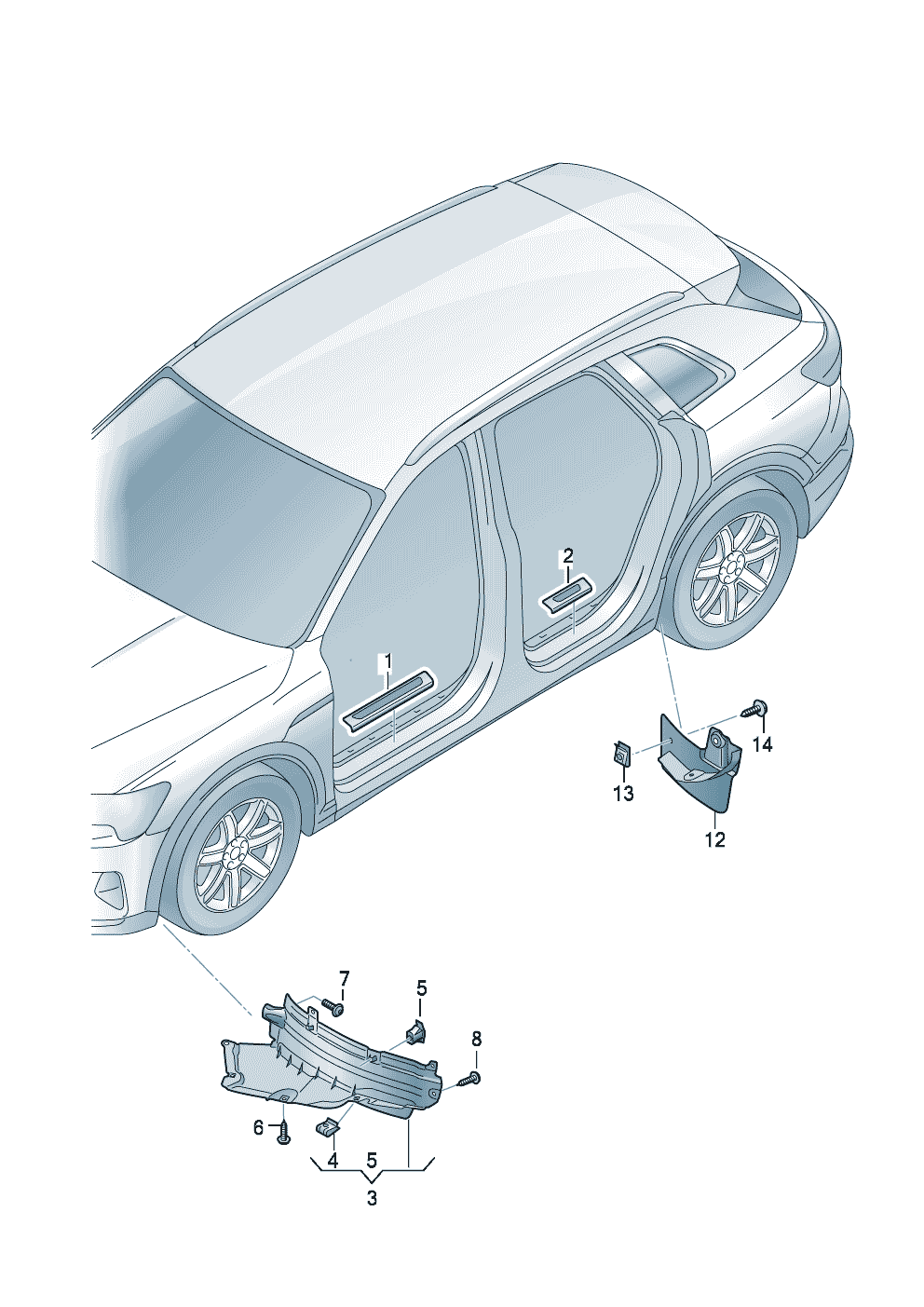 2
1
14
13
12
7
5
8
6
4
5
3