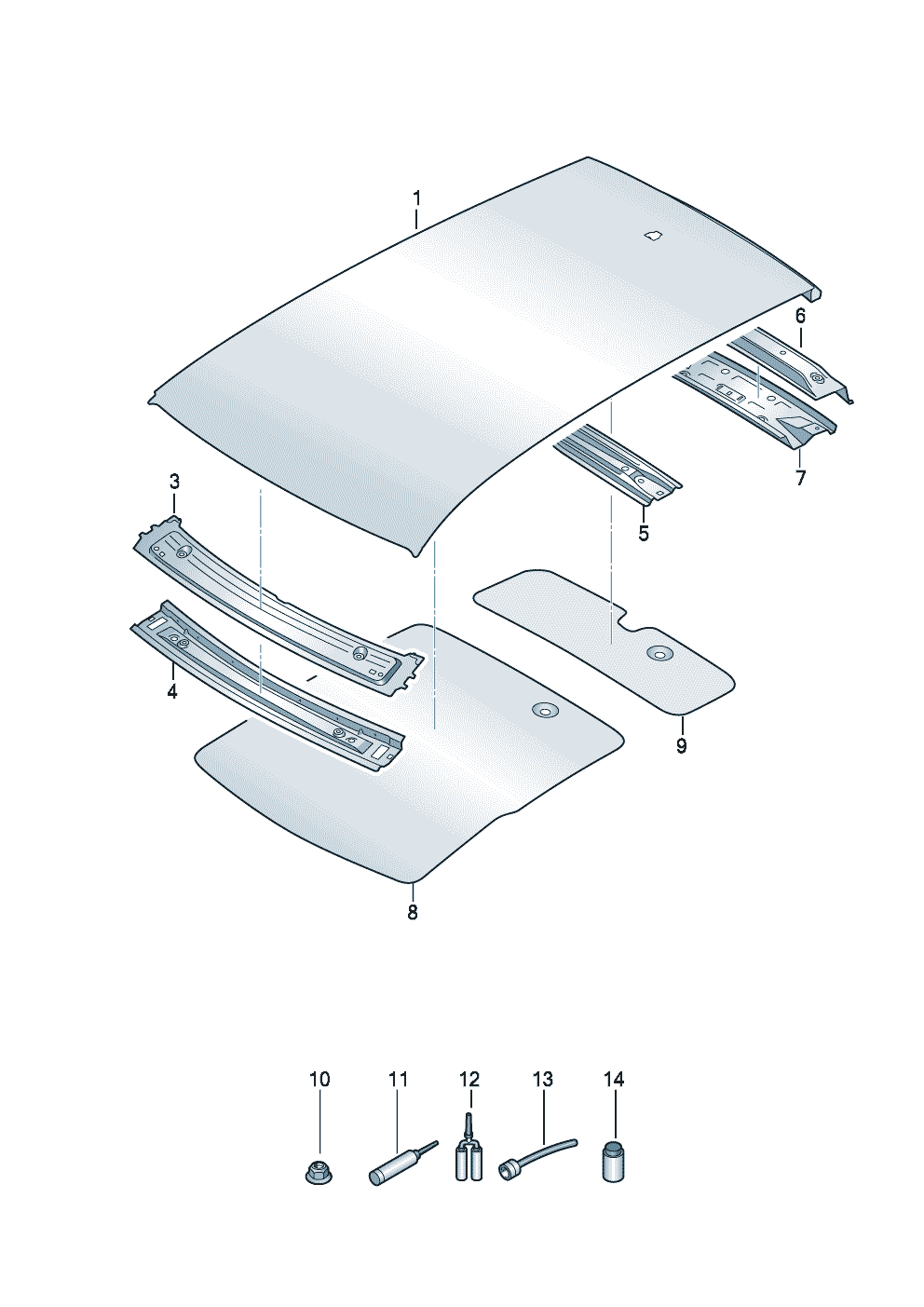 1
6
7
3
5
4
9
8
10
11
12
13
14