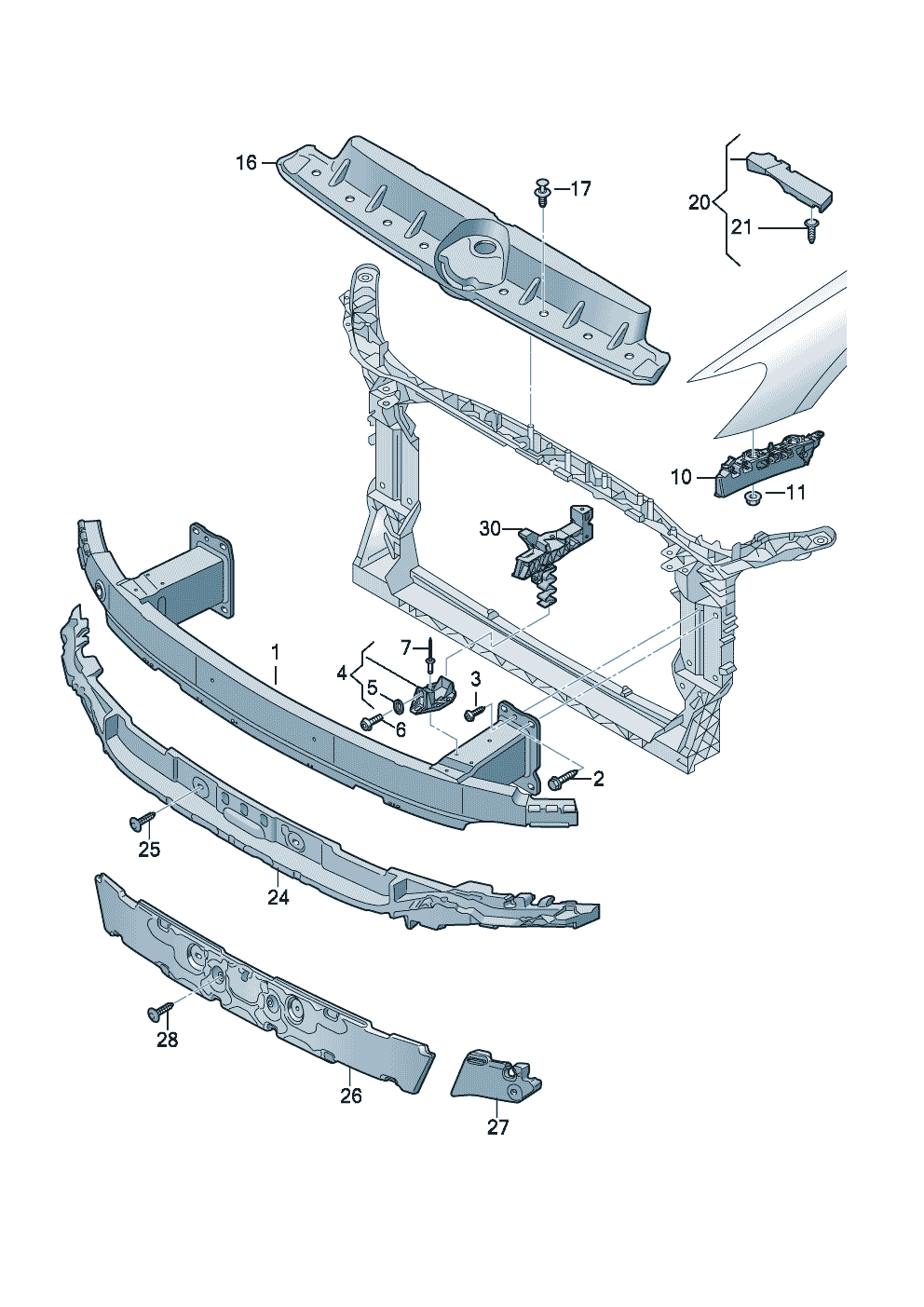 16
17
20
21
10
11
30
1
7
4
5
6
3
2
25
24
28
26
27