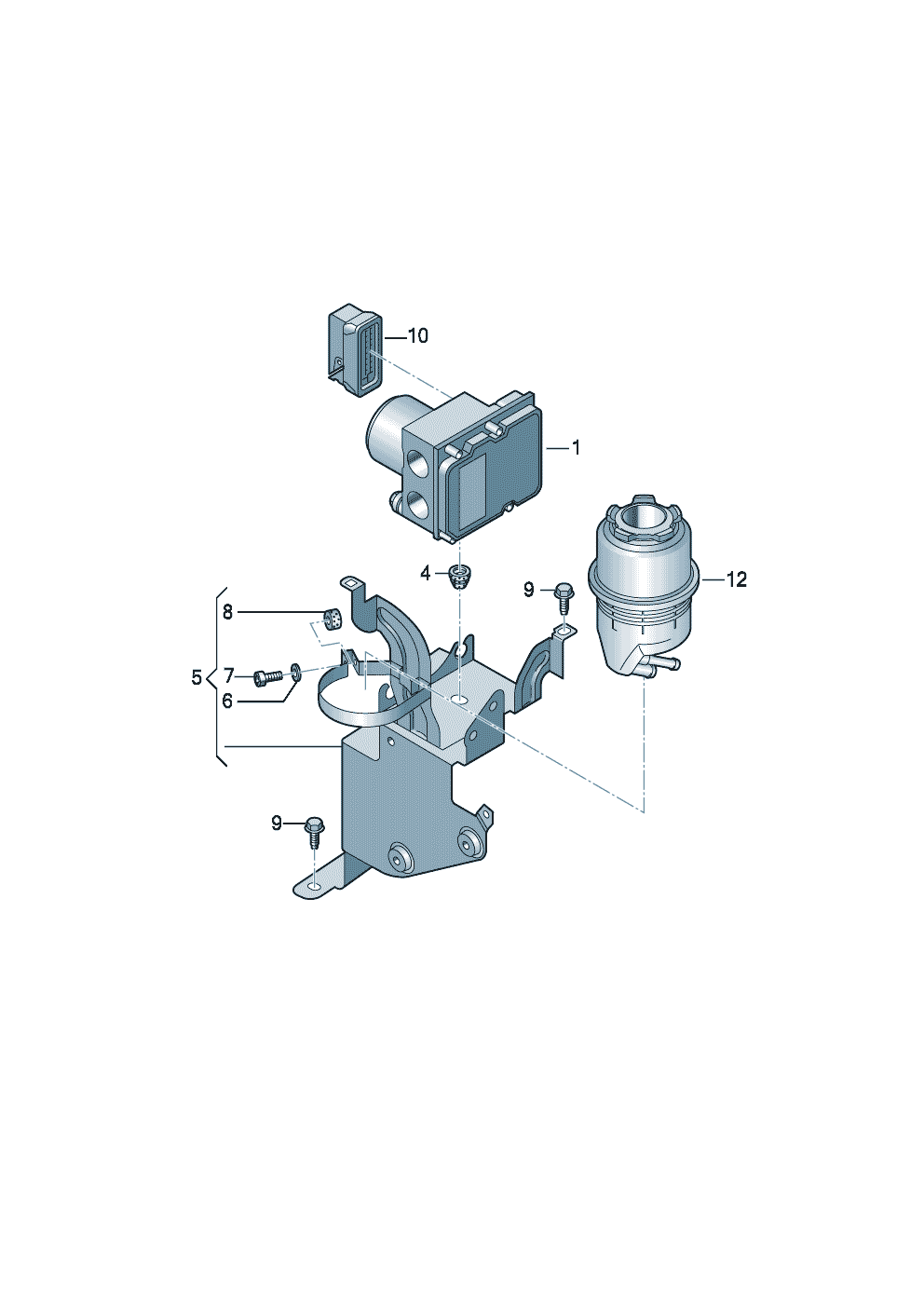 10
1
4
9
12
8
5
7
6
9