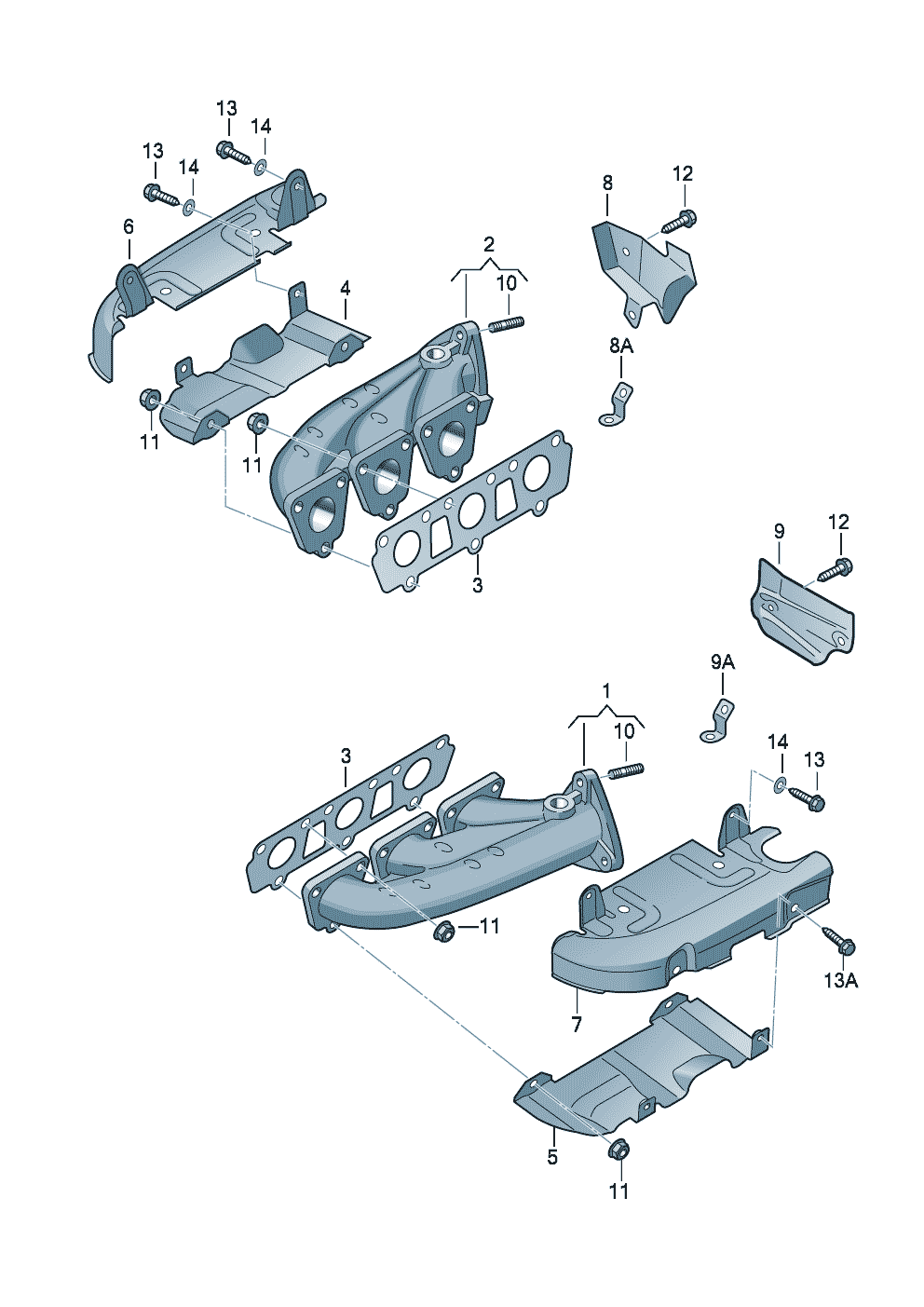 13
14
13
14
6
4
2
10
8
12
8A
11
11
3
9
12
9A
1
10
14
13
3
11
13A
7
5
11