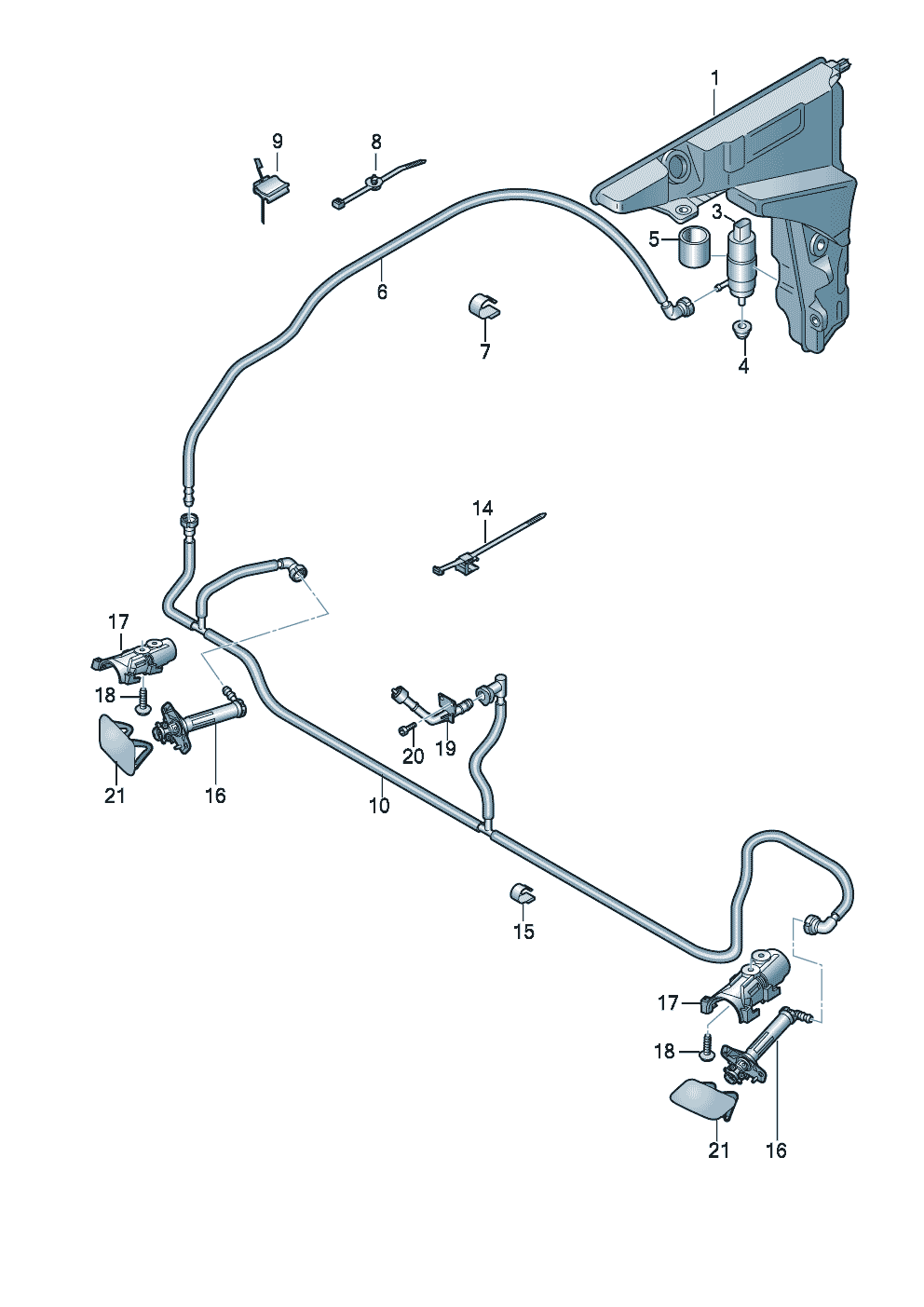 1
9
8
3
5
6
7
4
14
17
18
20
19
21
16
10
15
17
18
21
16