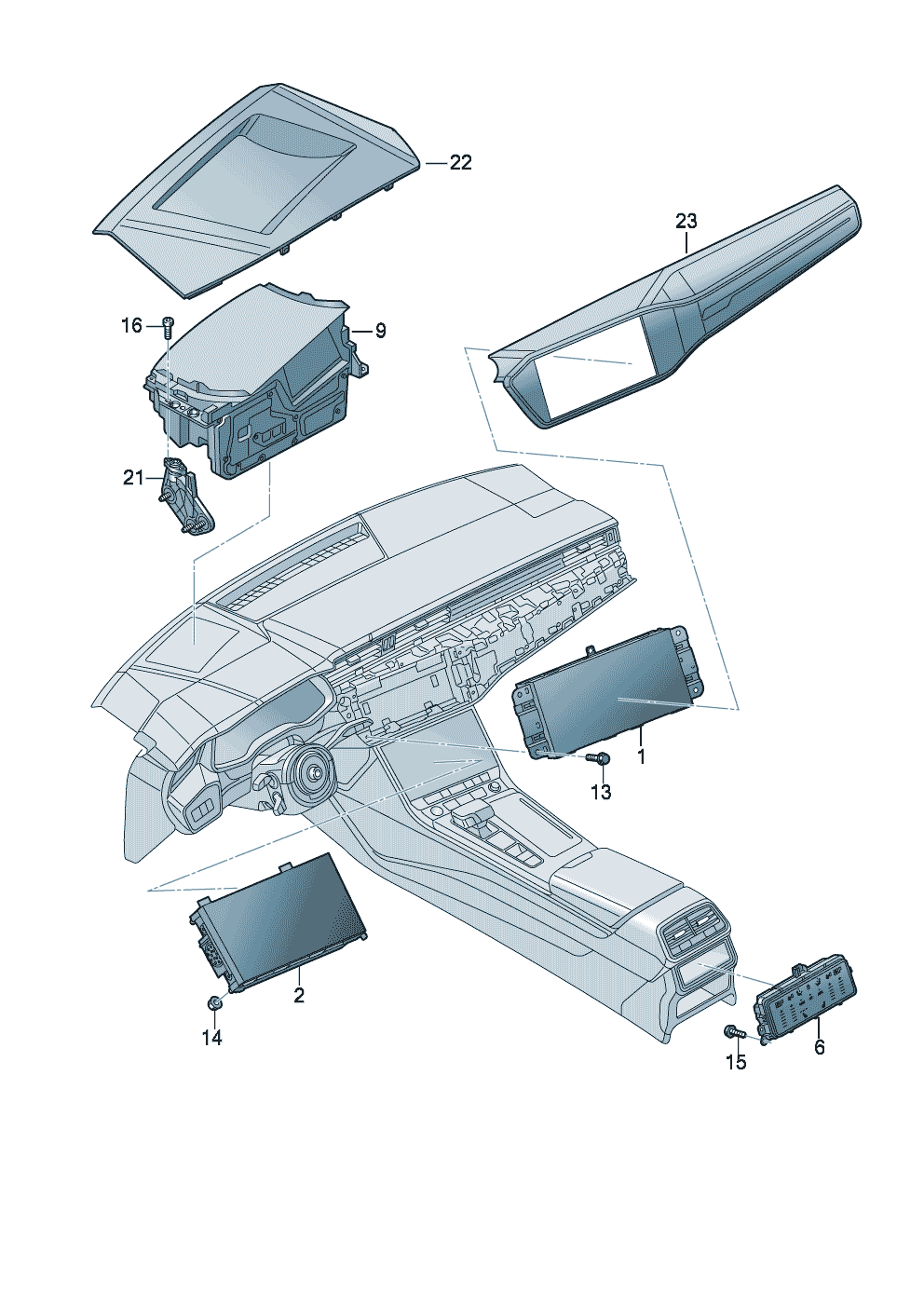 22
23
16
9
21
1
13
2
14
15
6