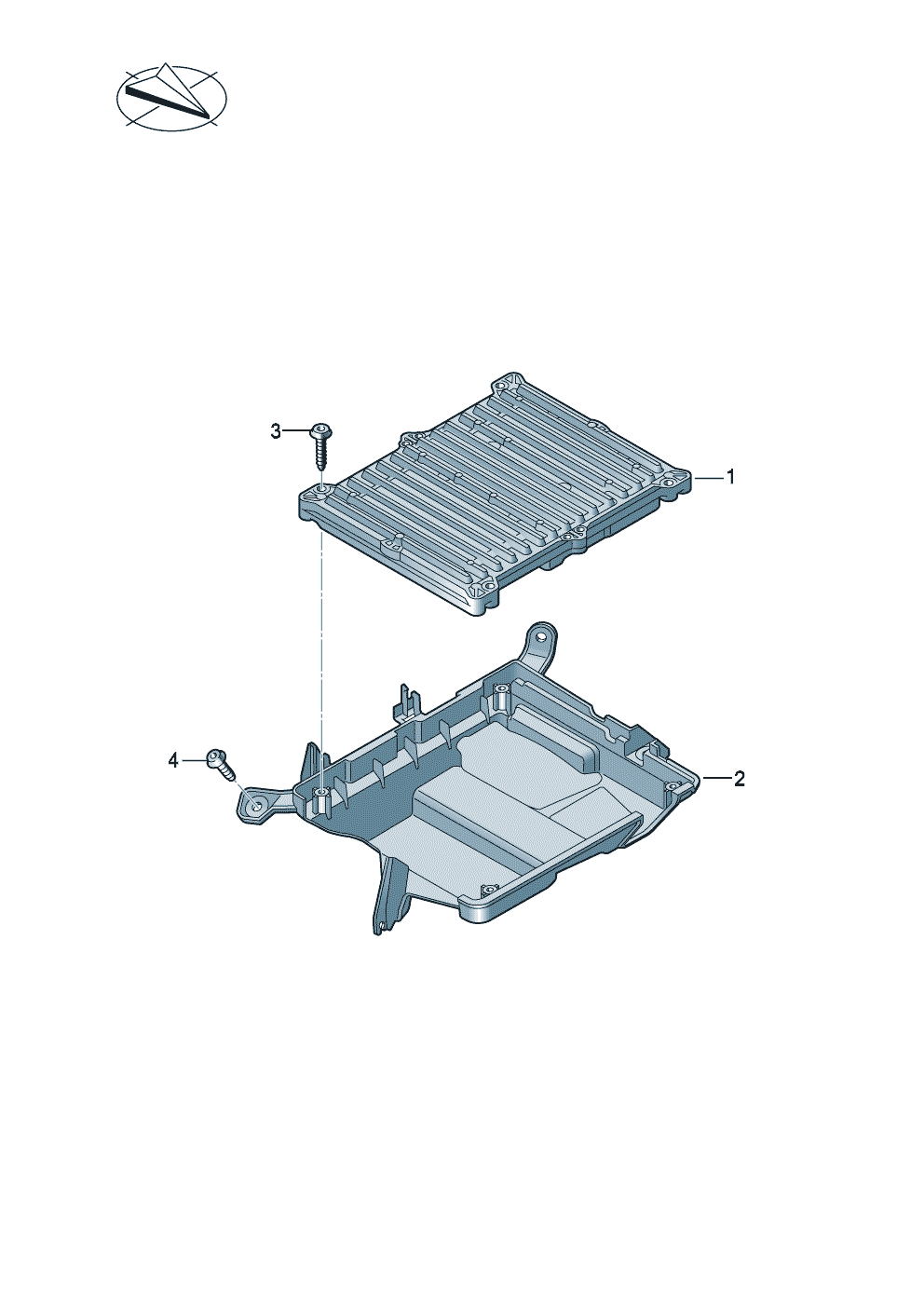 3
1
4
2