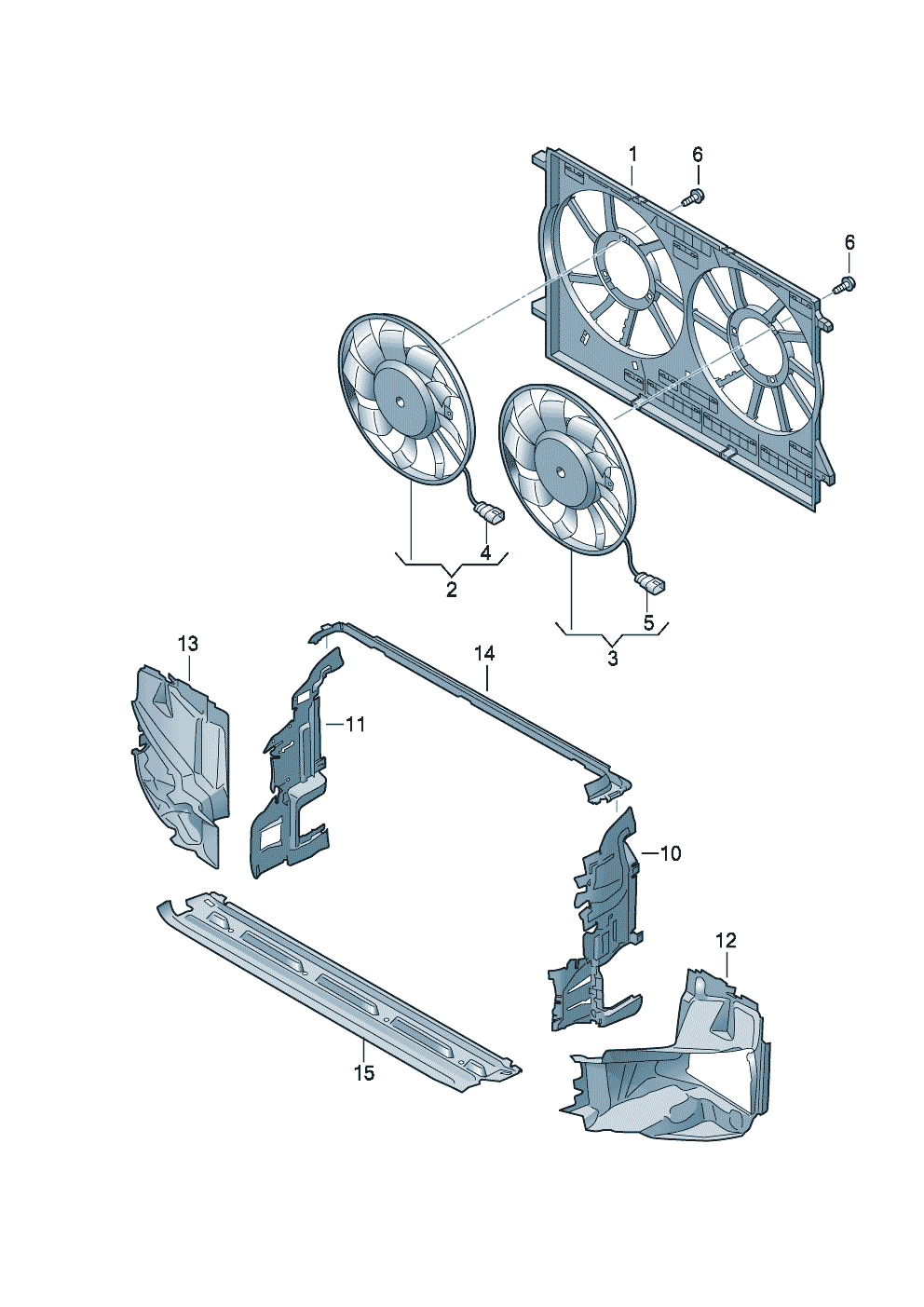 1
6
6
4
2
5
3
13
14
11
10
12
15