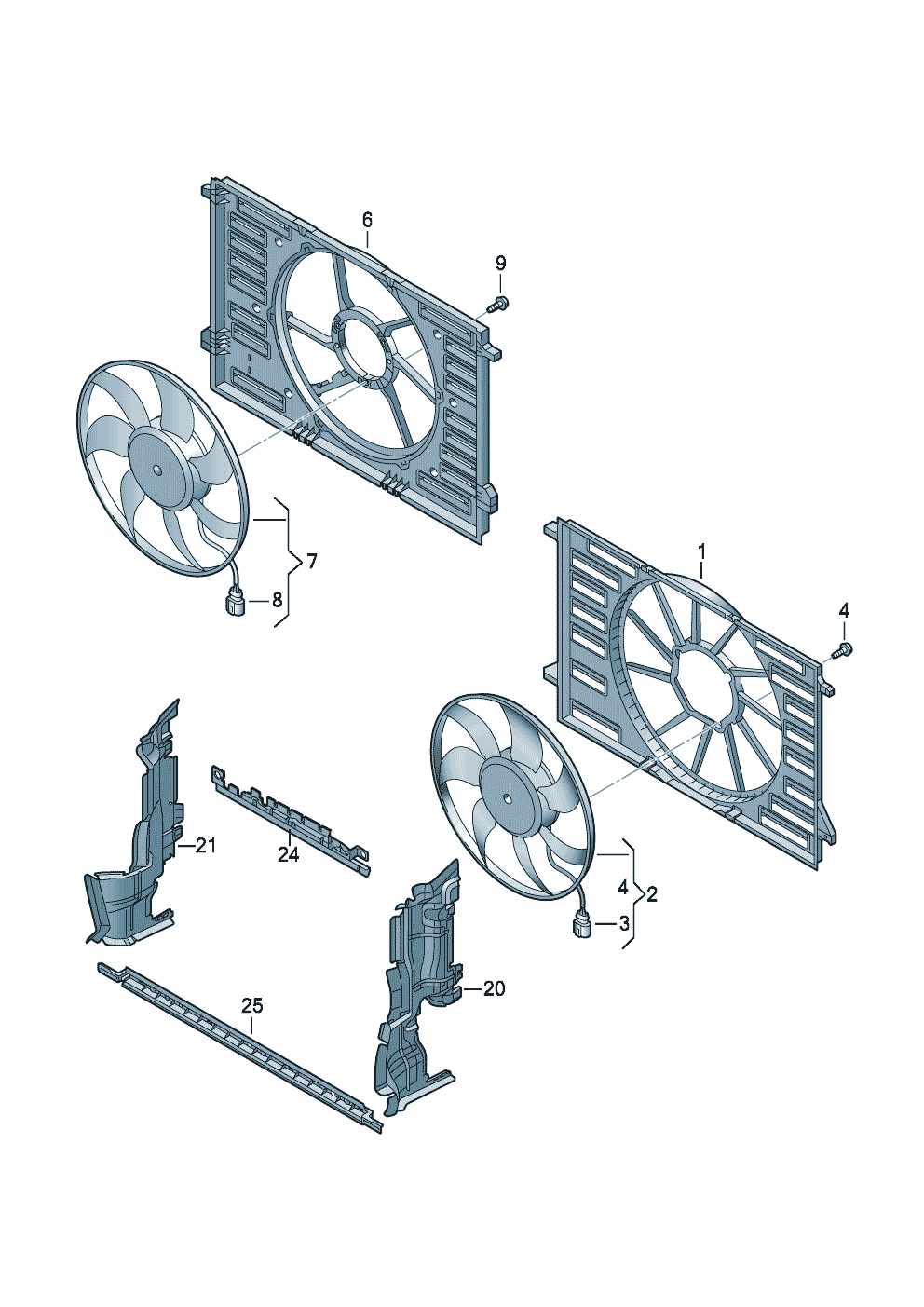 6
9
7
8
1
4
21
24
4
2
3
20
25