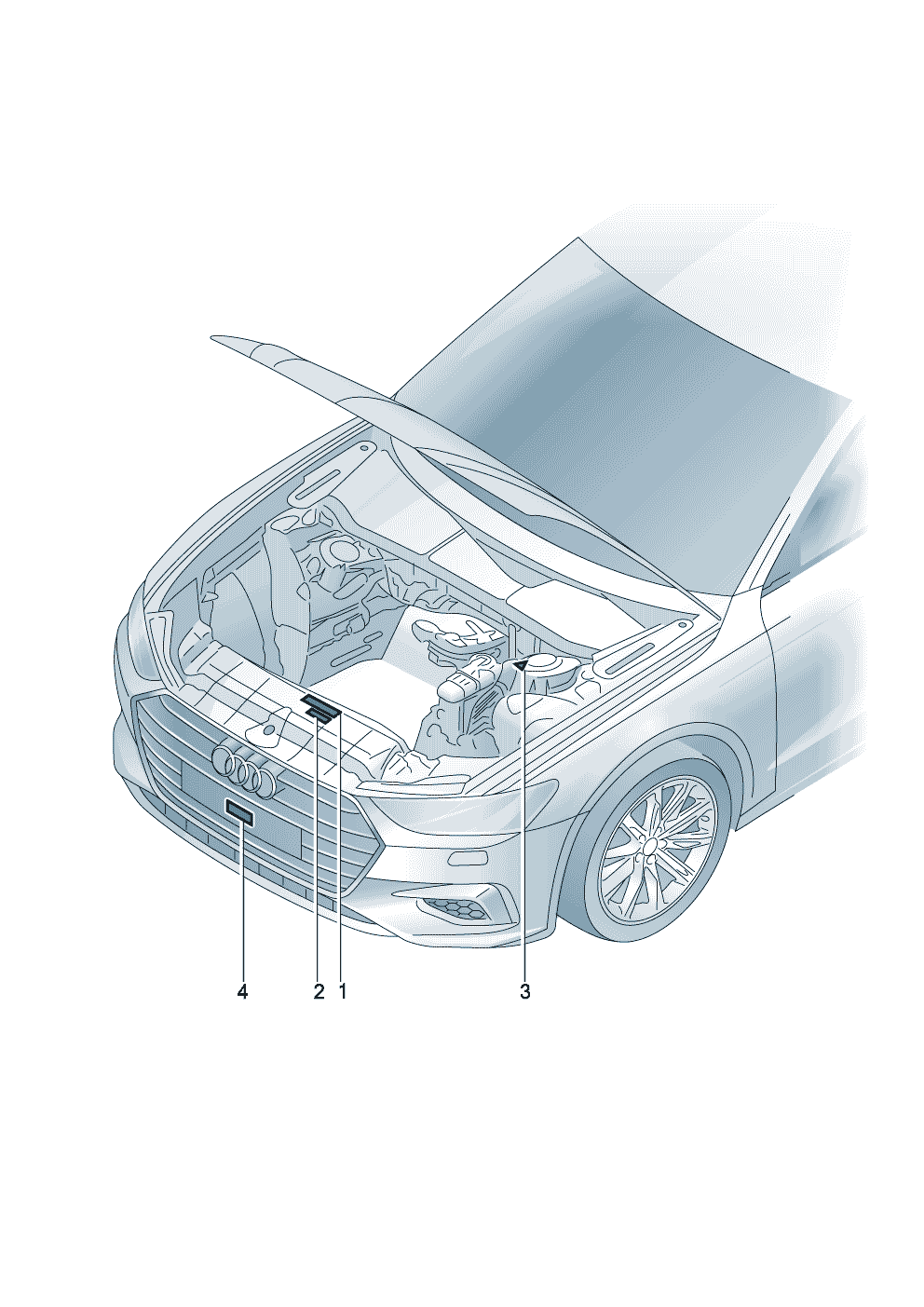 4 2 1 3