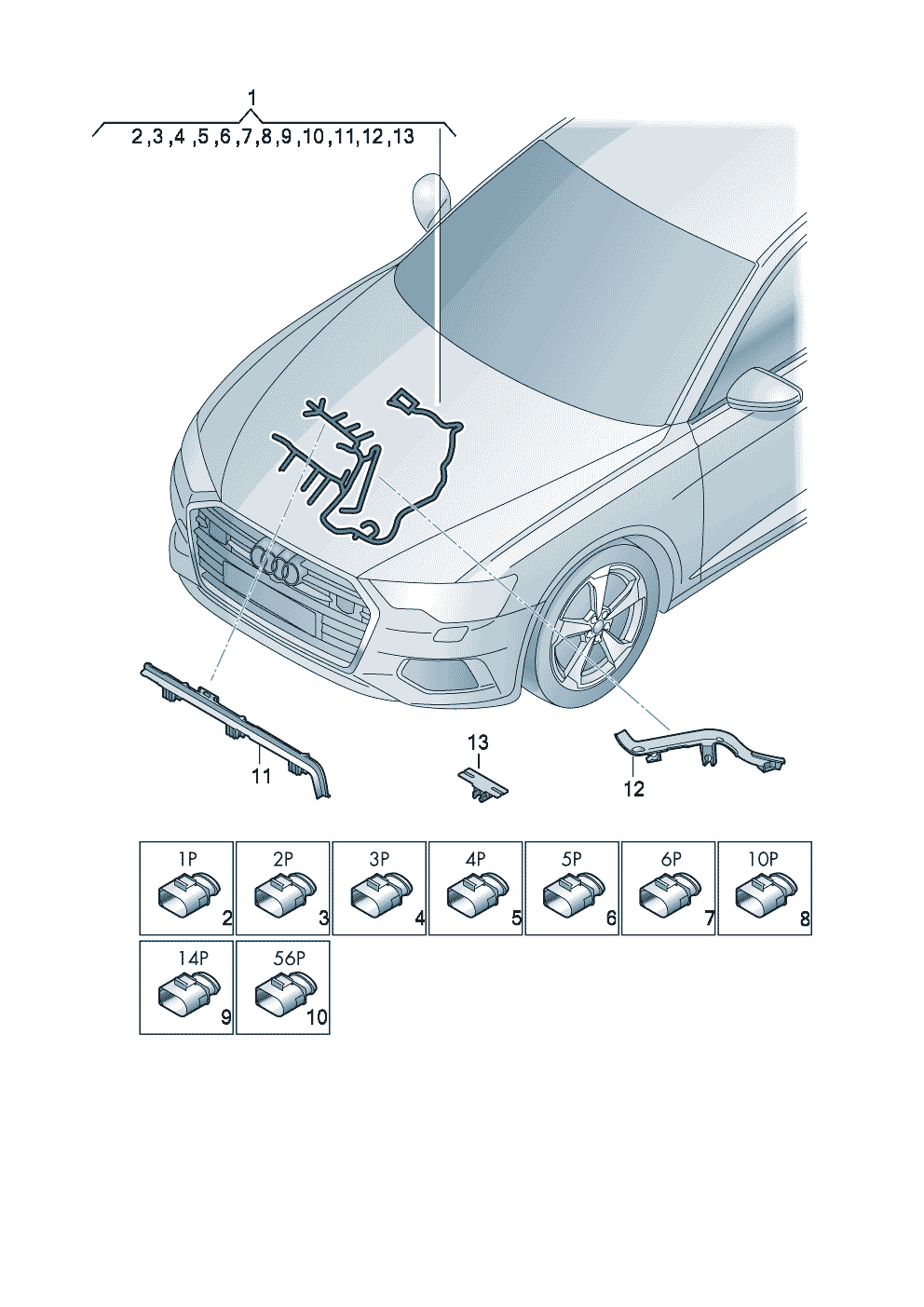 1
2,3,4,5,6,7,8,9,10,11,12,13

11

13

12

1P
2

2P
3

3P
4

4P
5

5P
6

6P
7

10P
8

14P
9

56P
10