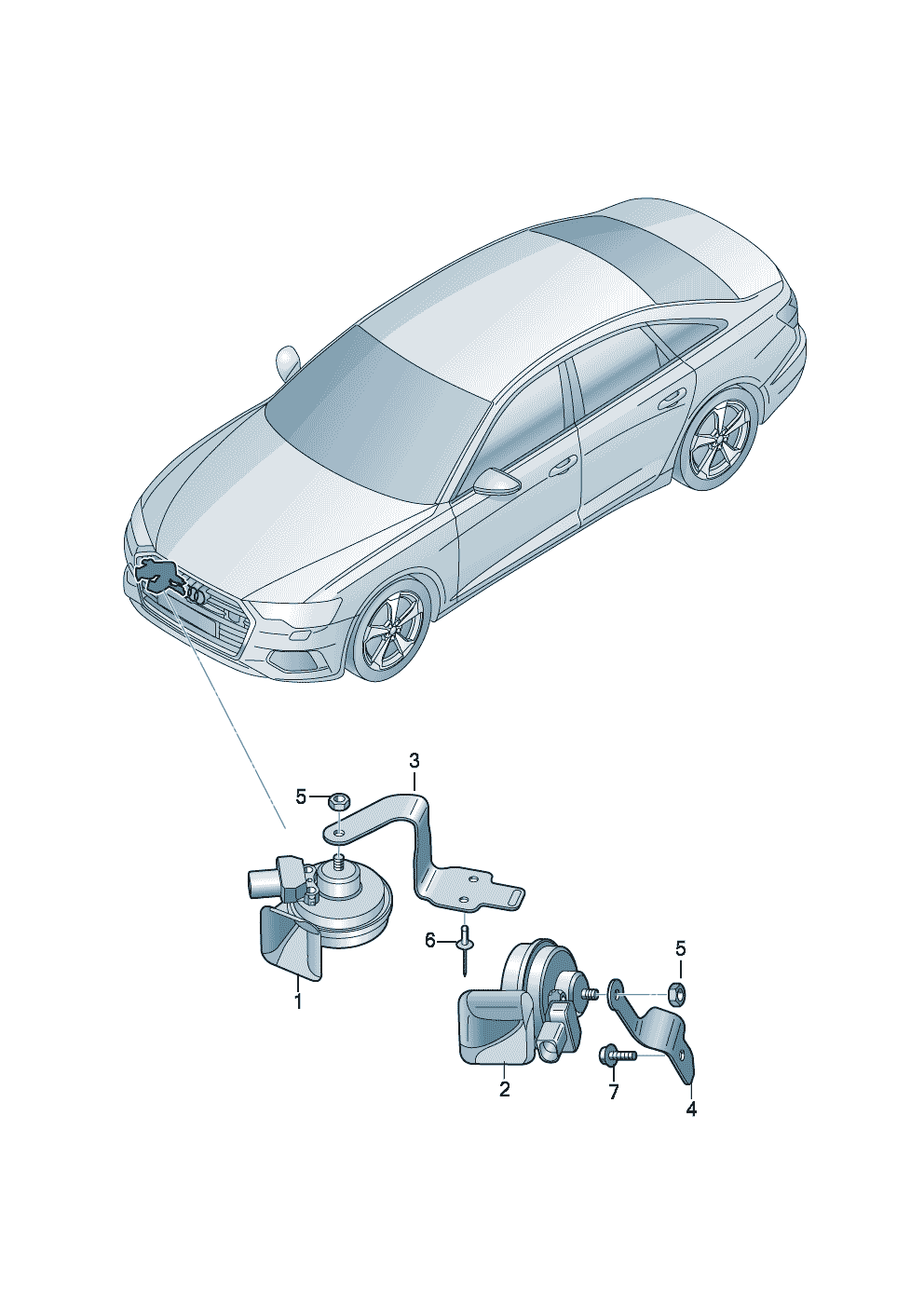 3
5
6
1
5
2
7
4