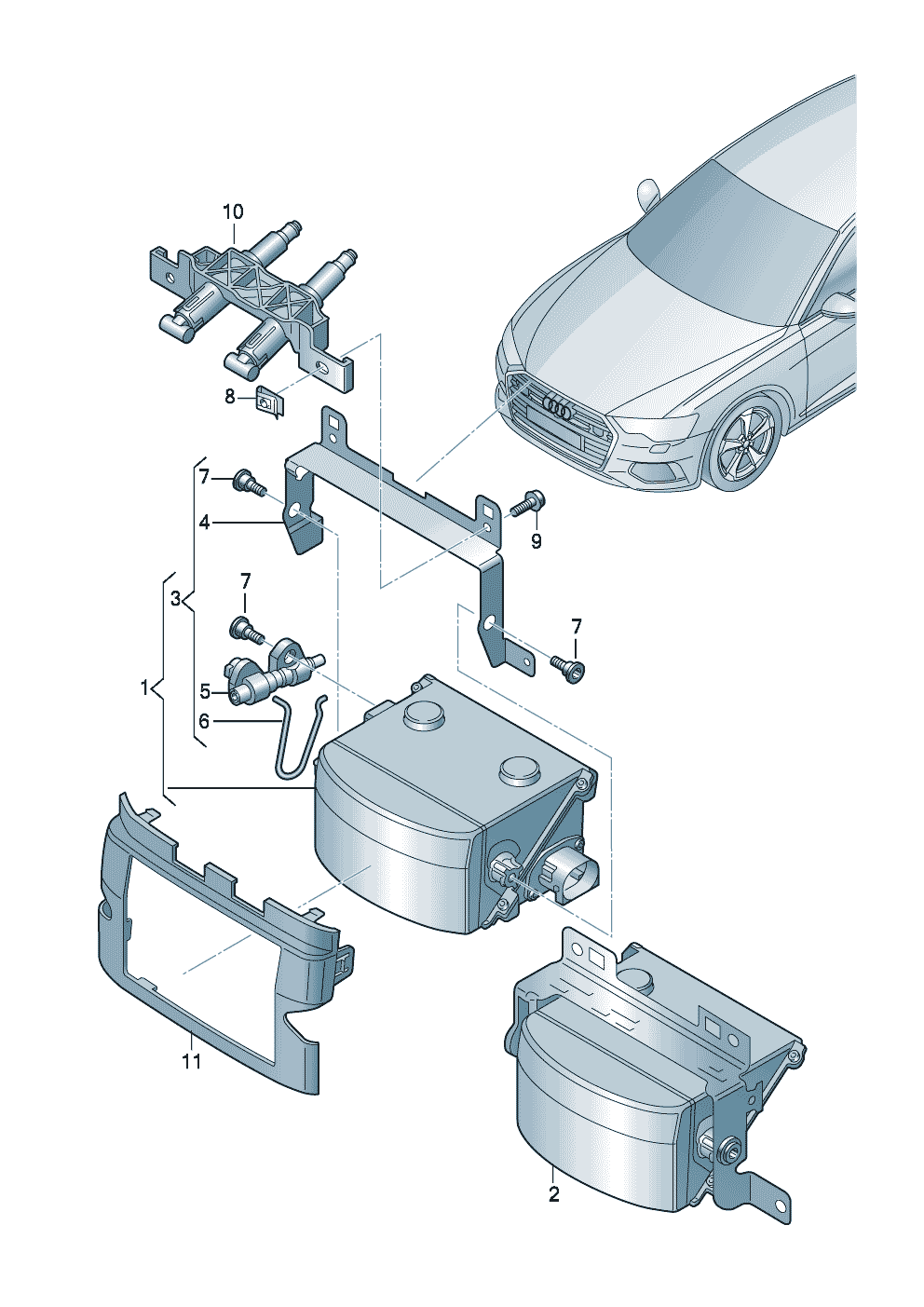 10
8
7
4
9
3
7
7
1
5
6
11
2