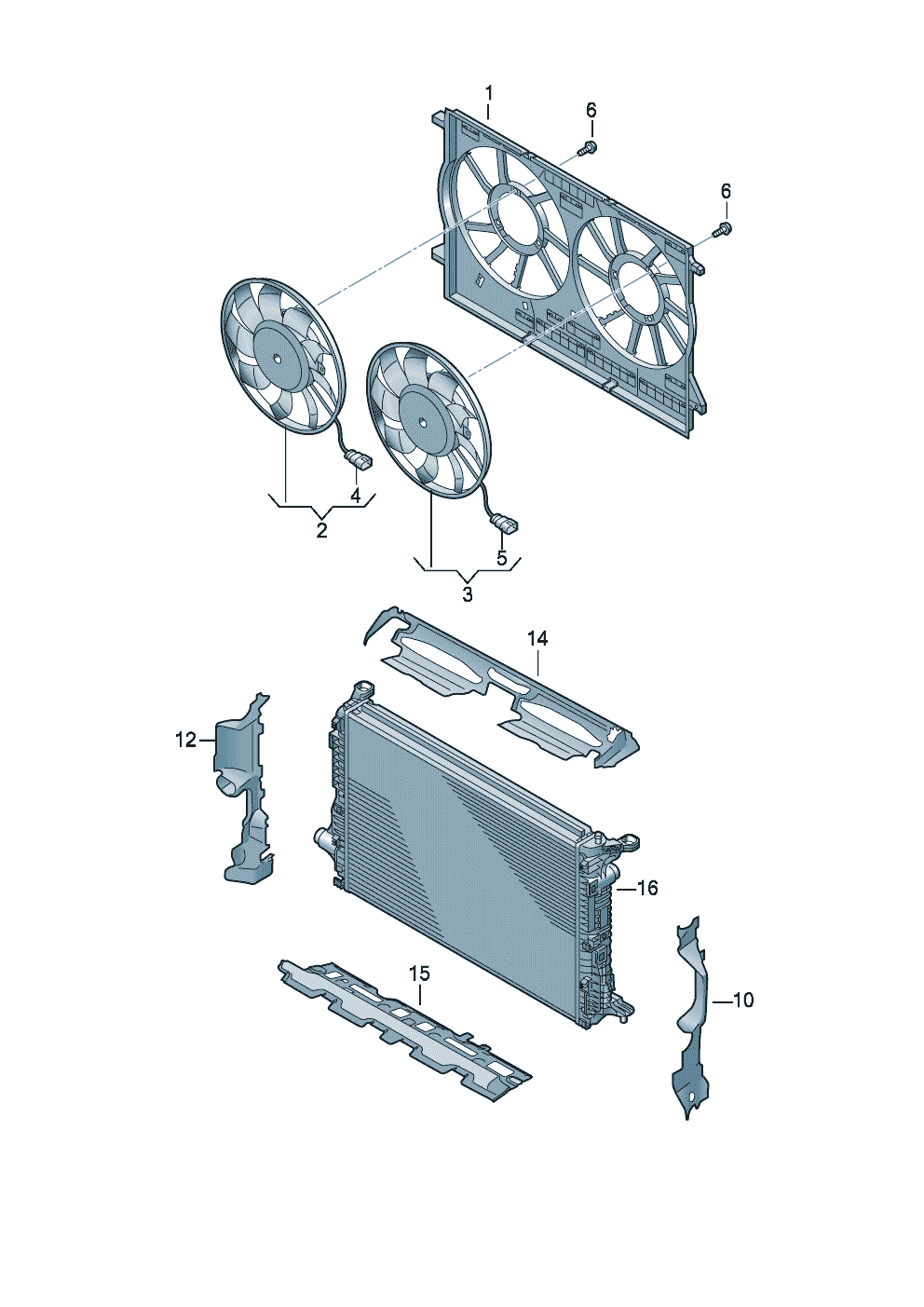 1
6
6
4
2
5
3
14
12
16
15
10