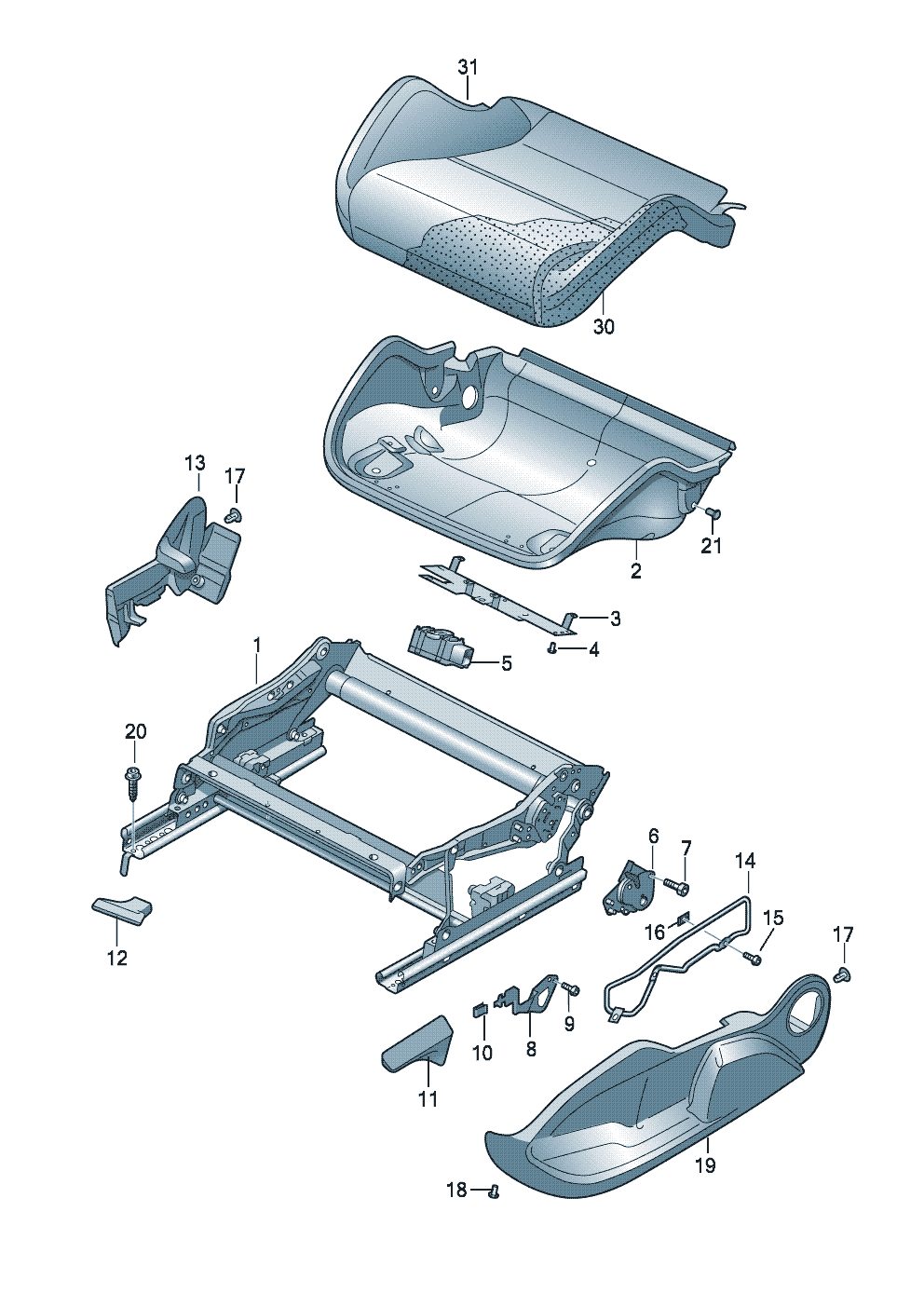 31
30
13
17
21
2
3
4
5
1
20
6
7
14
16
15
17
12
10
8
9
11
19
18