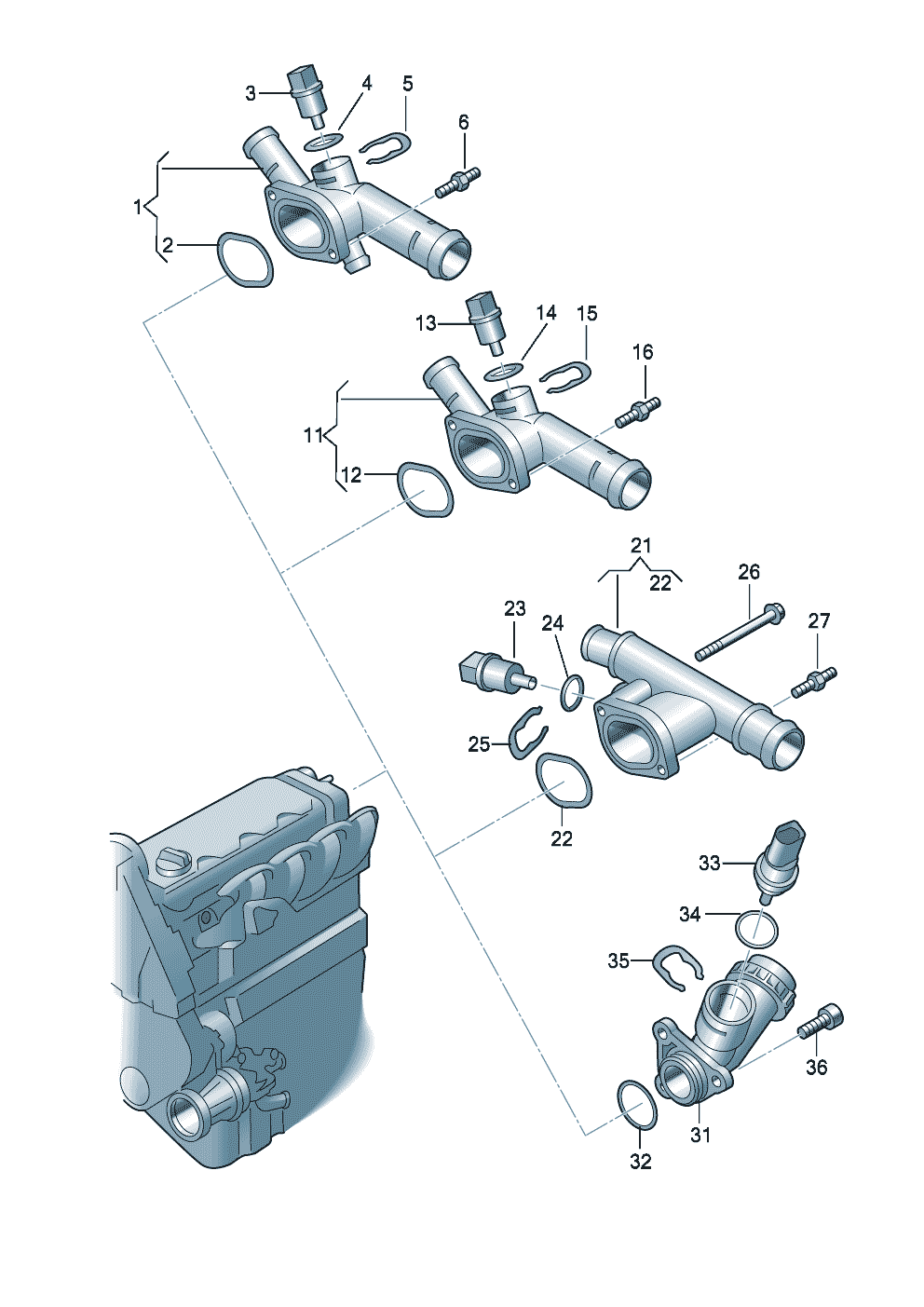 3
4
5
6
1
2
13
14
15
16
11
12
21
22
26
23
24
27
25
22
33
34
35
36
31
32