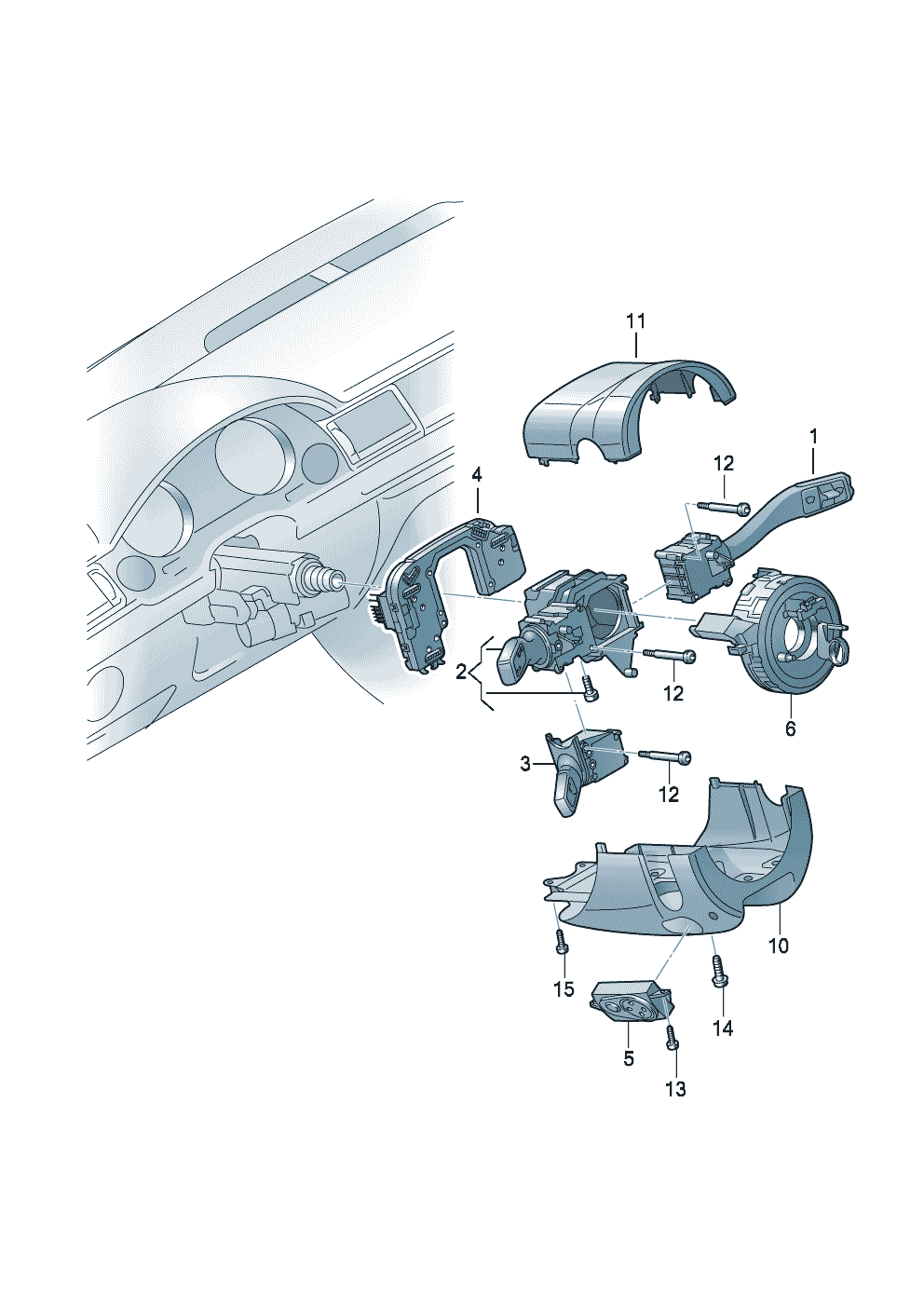 11
1
12
4
2
12
6
3
12
10
15
14
5
13