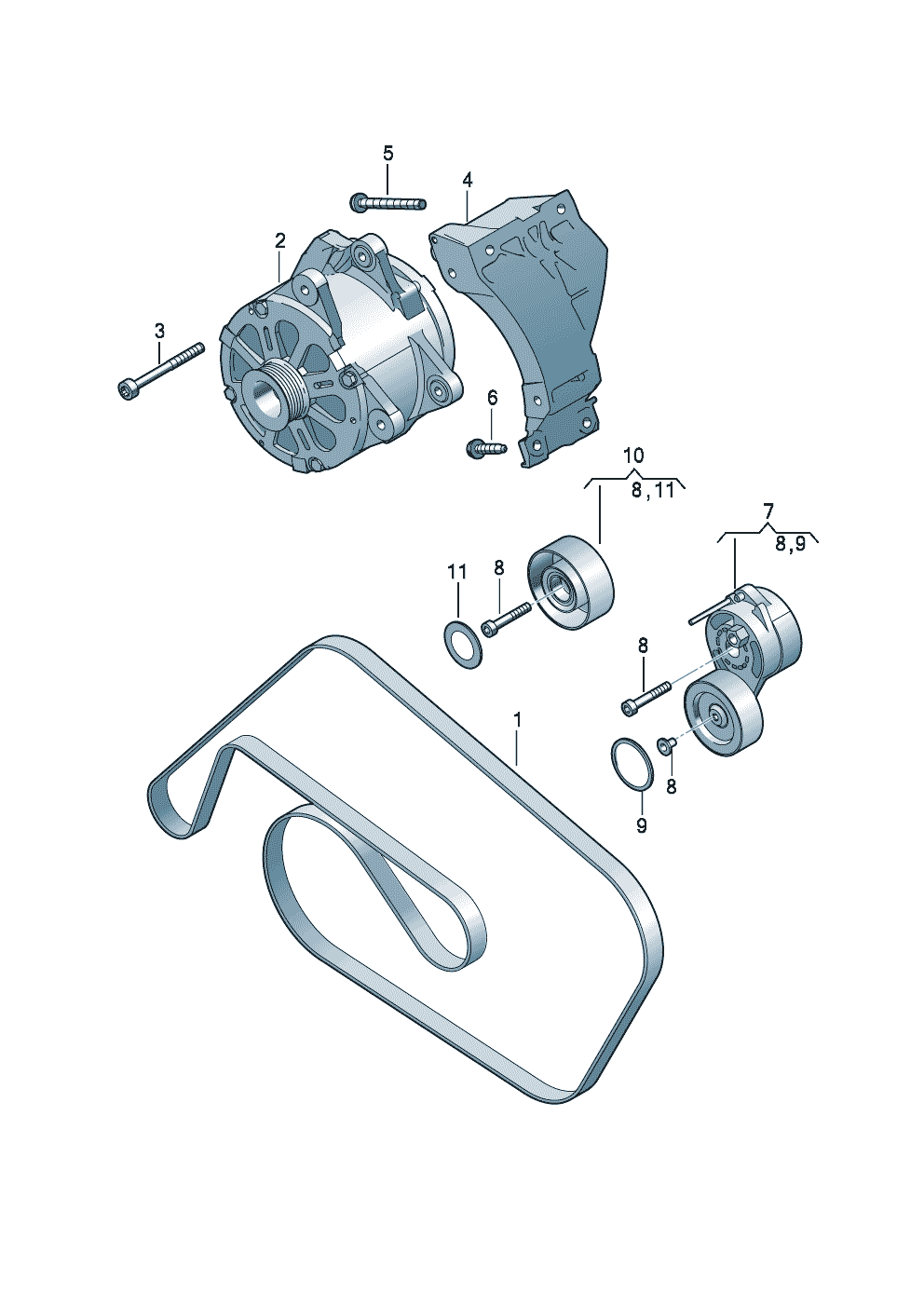 5
4
2
3
6
10
8 , 11
7
8 , 9
11
8
8
1
8
9