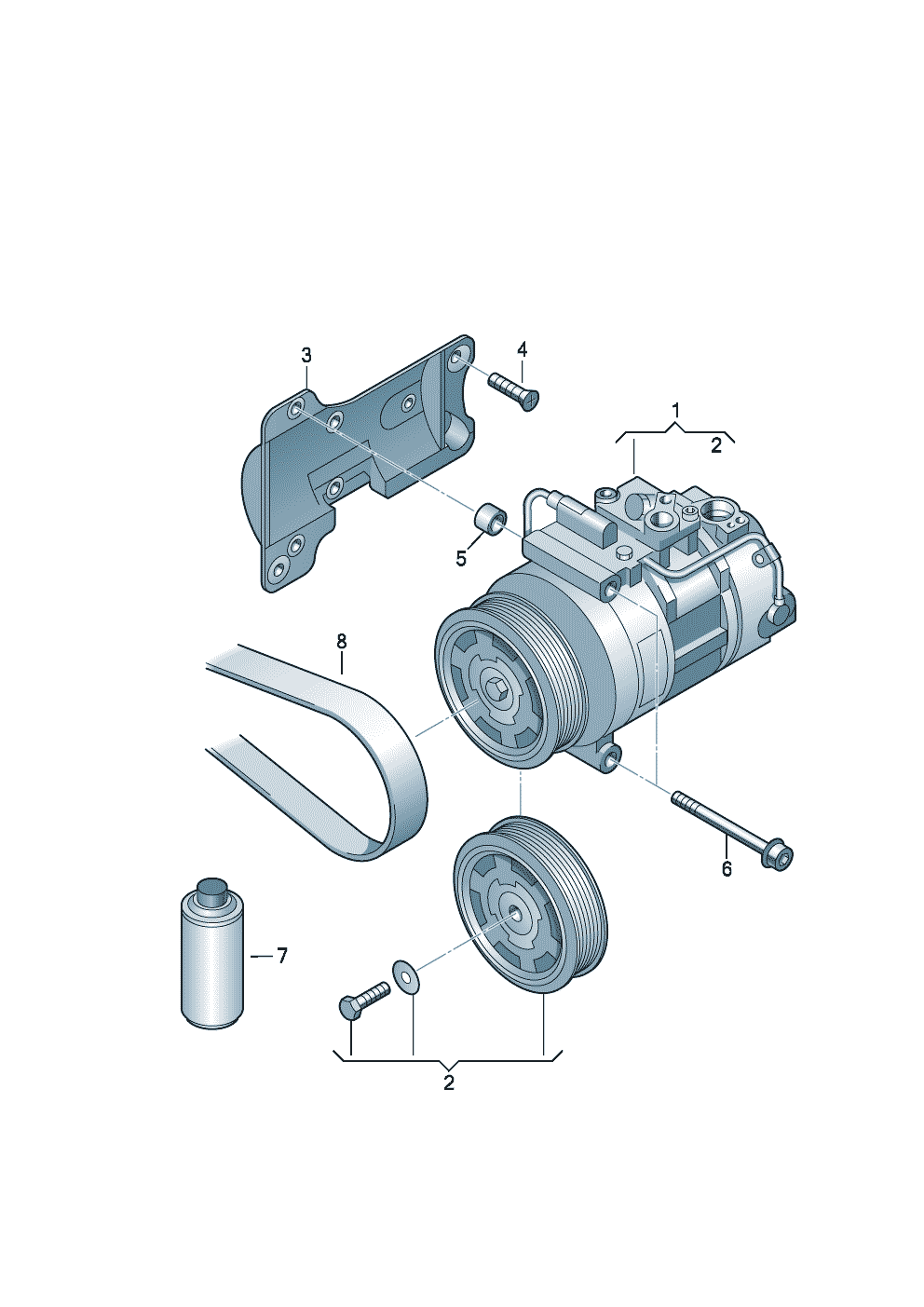 3
4
1
2
5
8
6
7
2