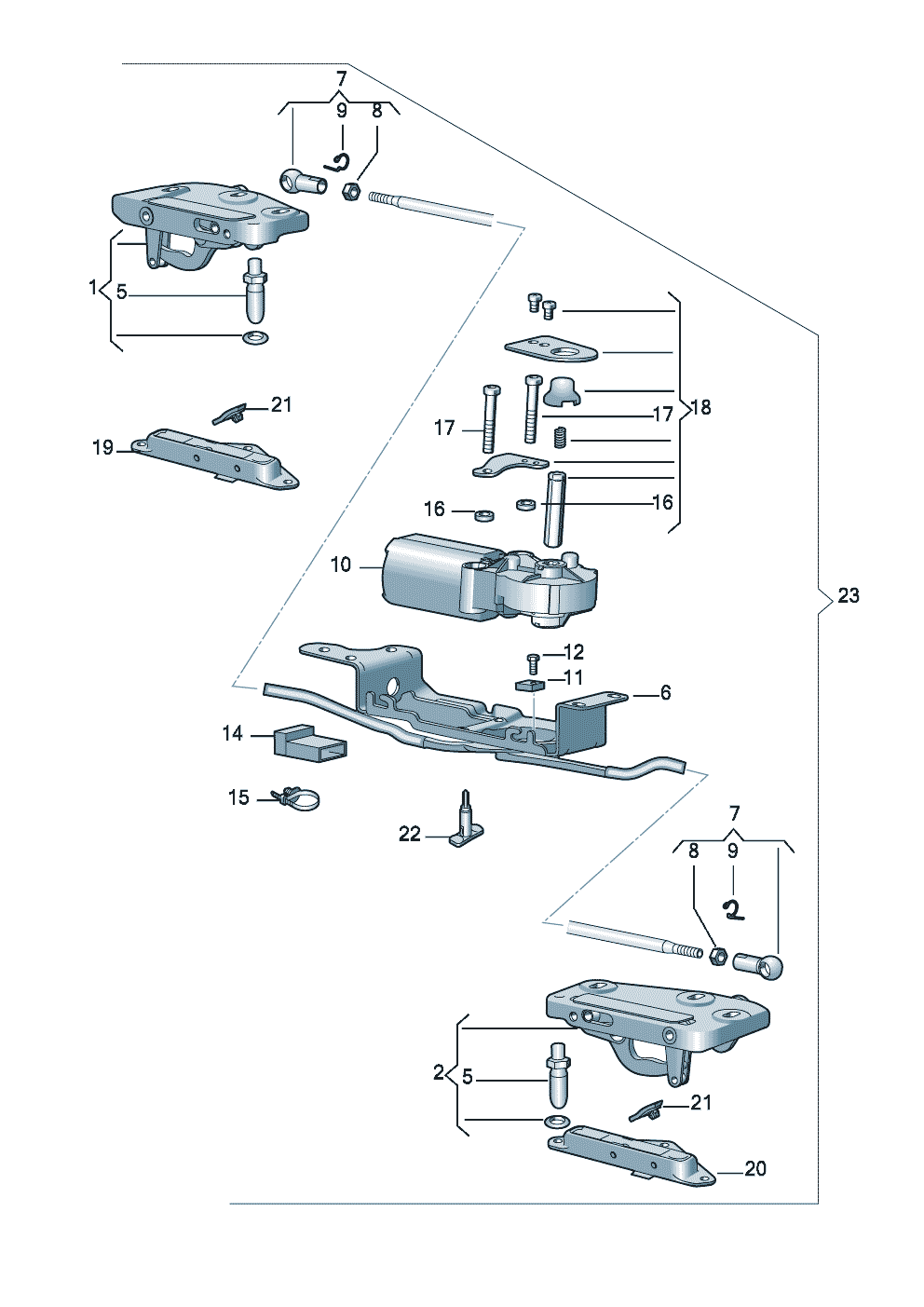 7
9
8
1
5
21
19
18
17
17
16
16
10
23
12
11
6
14
15
22
7
8
9
2
5
21
20