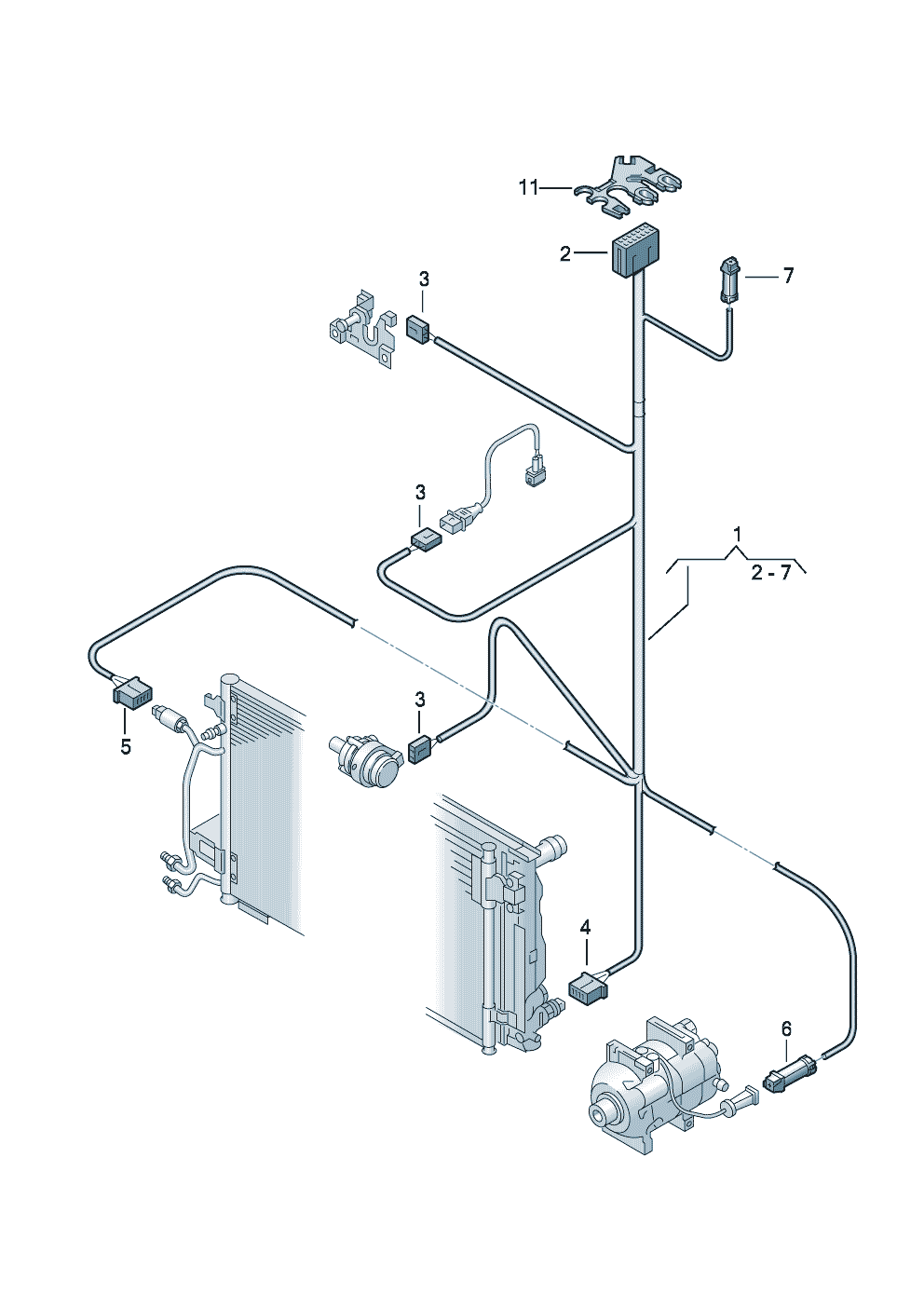 11

2

7

3

3

1

2 - 7

5

3

4

6