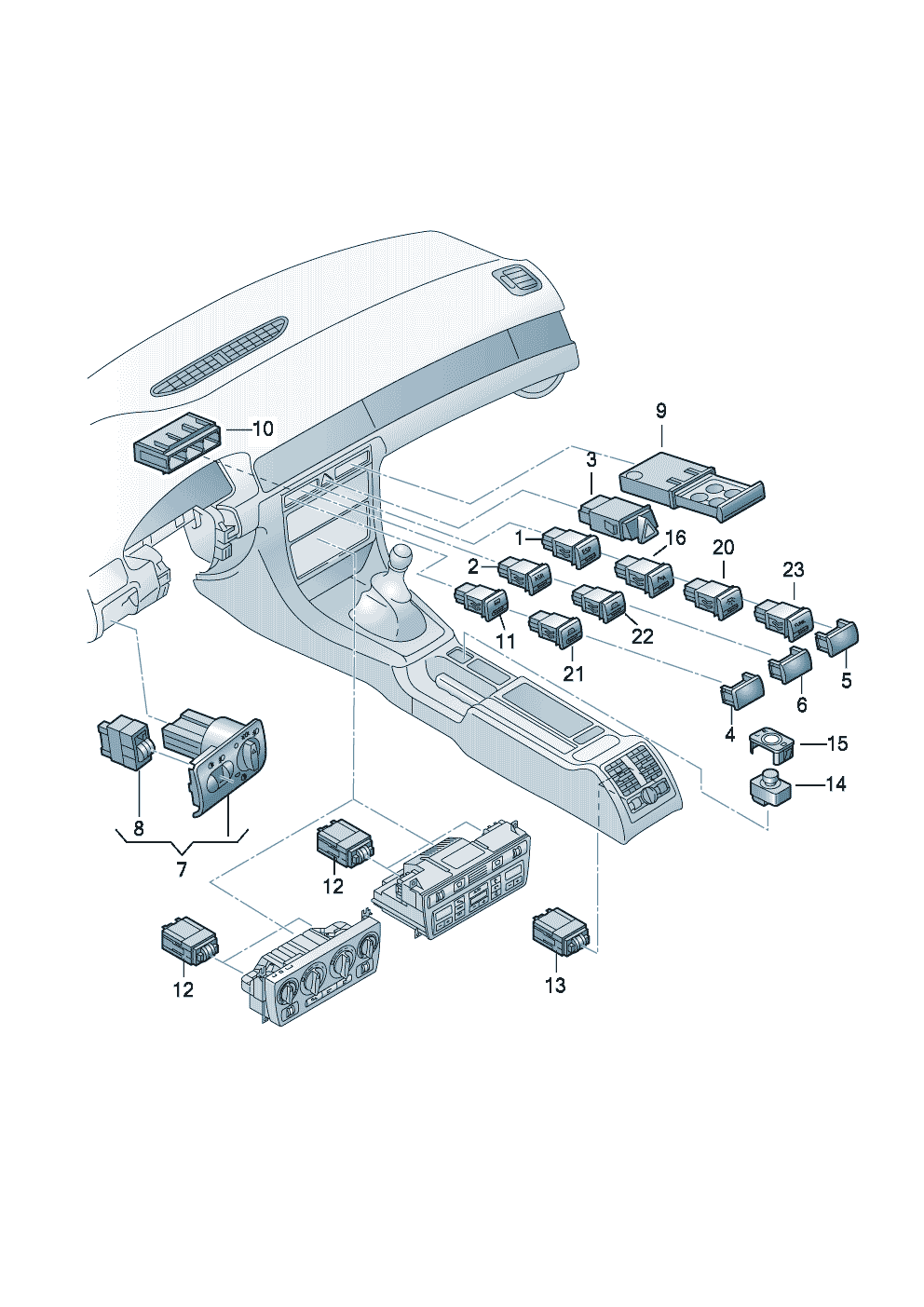 10
9
3
1
16
20
23
2
11
22
21
5
6
4
15
14
8
7
12
12
13