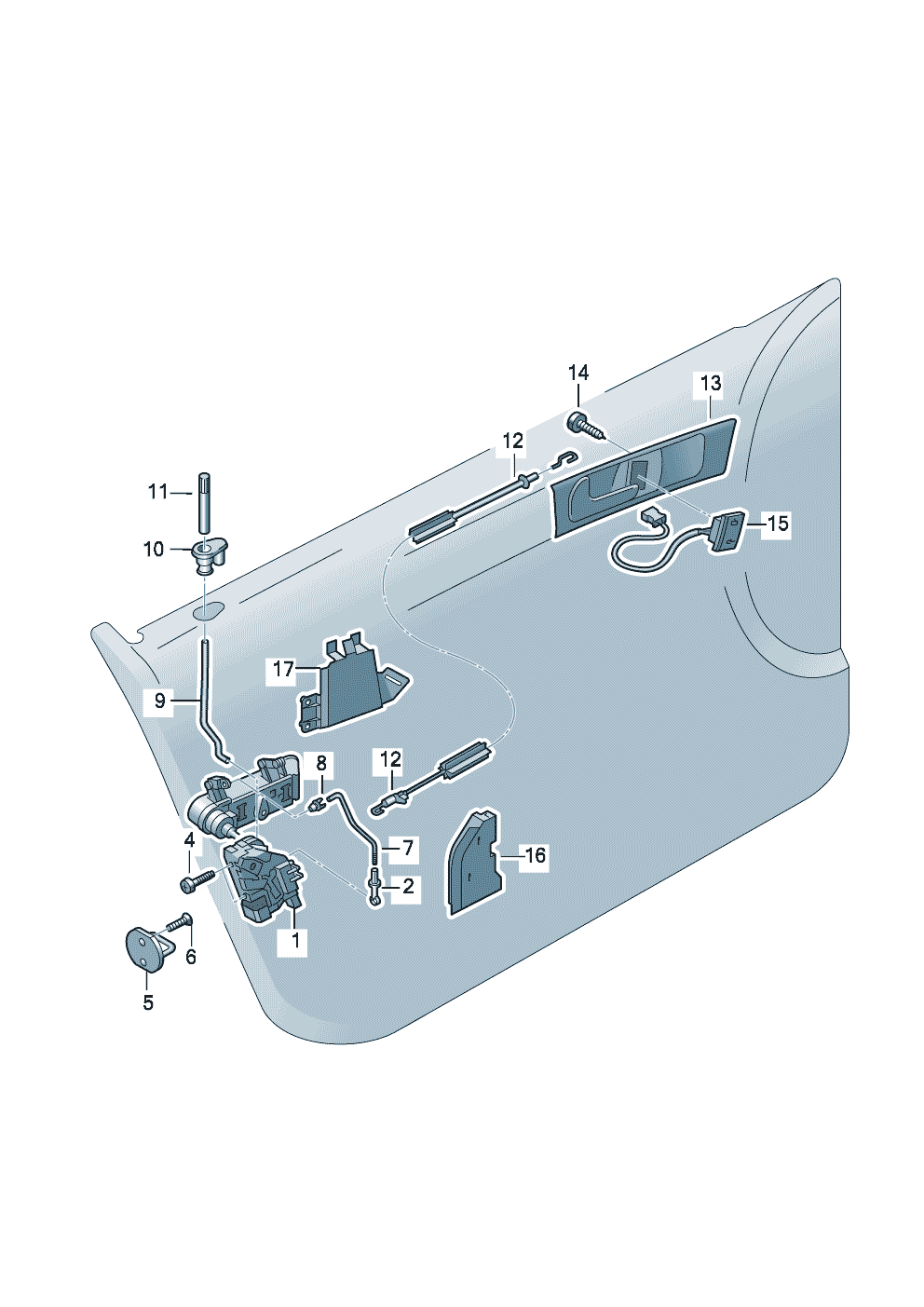 14
13
12
11
10
15
17
9
8
12
4
7
16
2
1
6
5