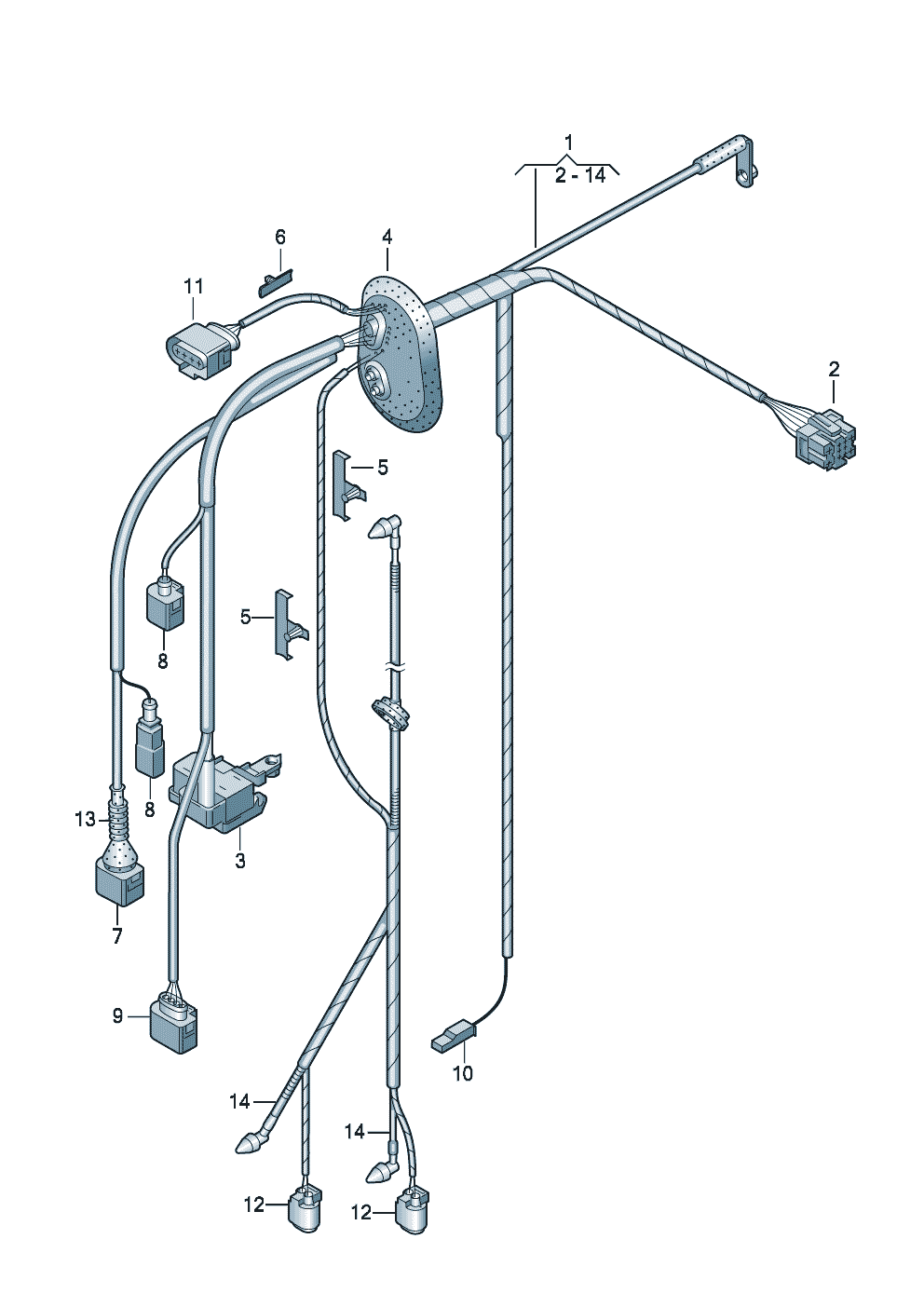 1
2 - 14
6
4
11
2
5
5
8
8
13
3
7
9
10
14
14
12
12