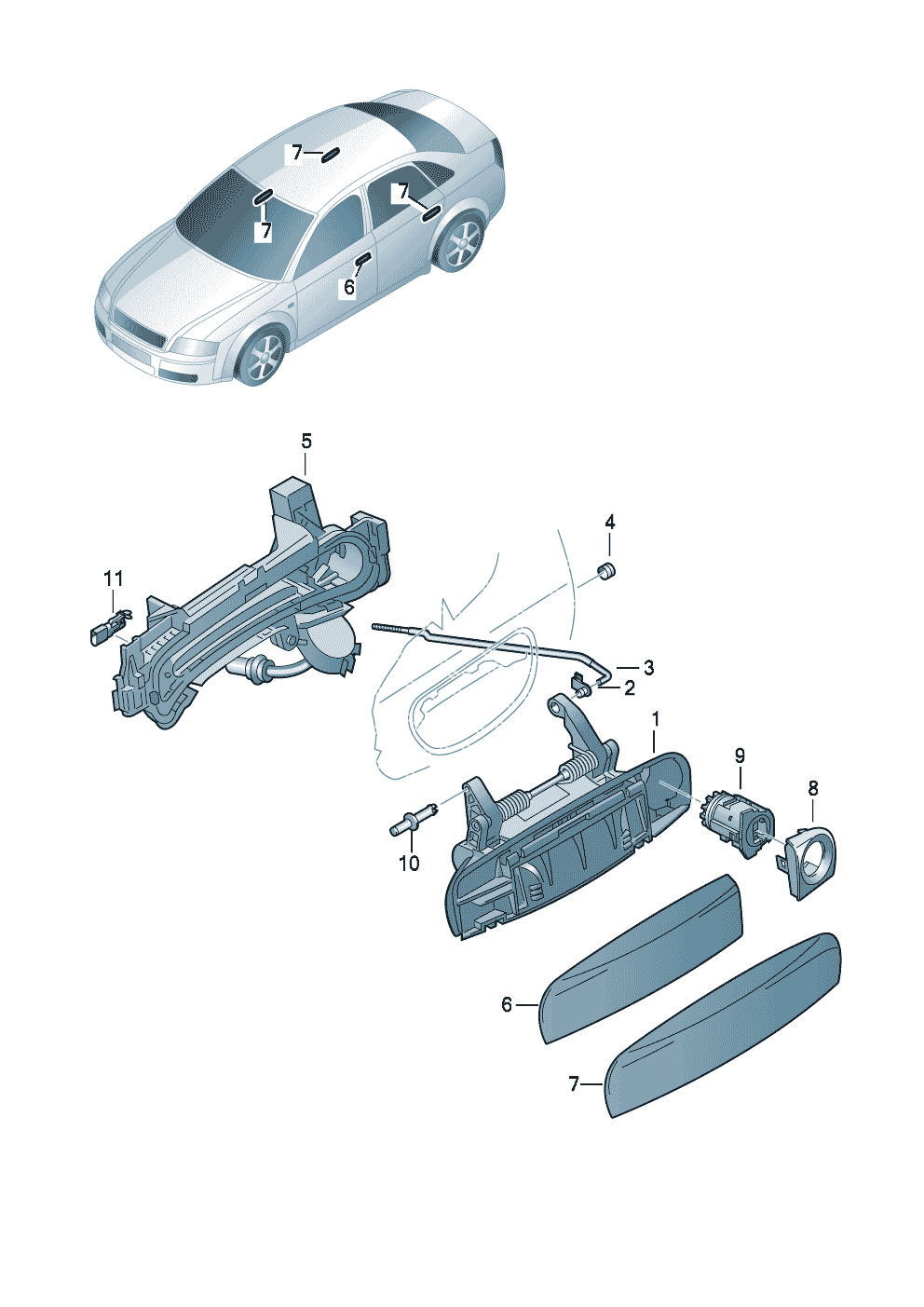 7
7
7
6
5
4
11
3
2
1
9
8
10
6
7